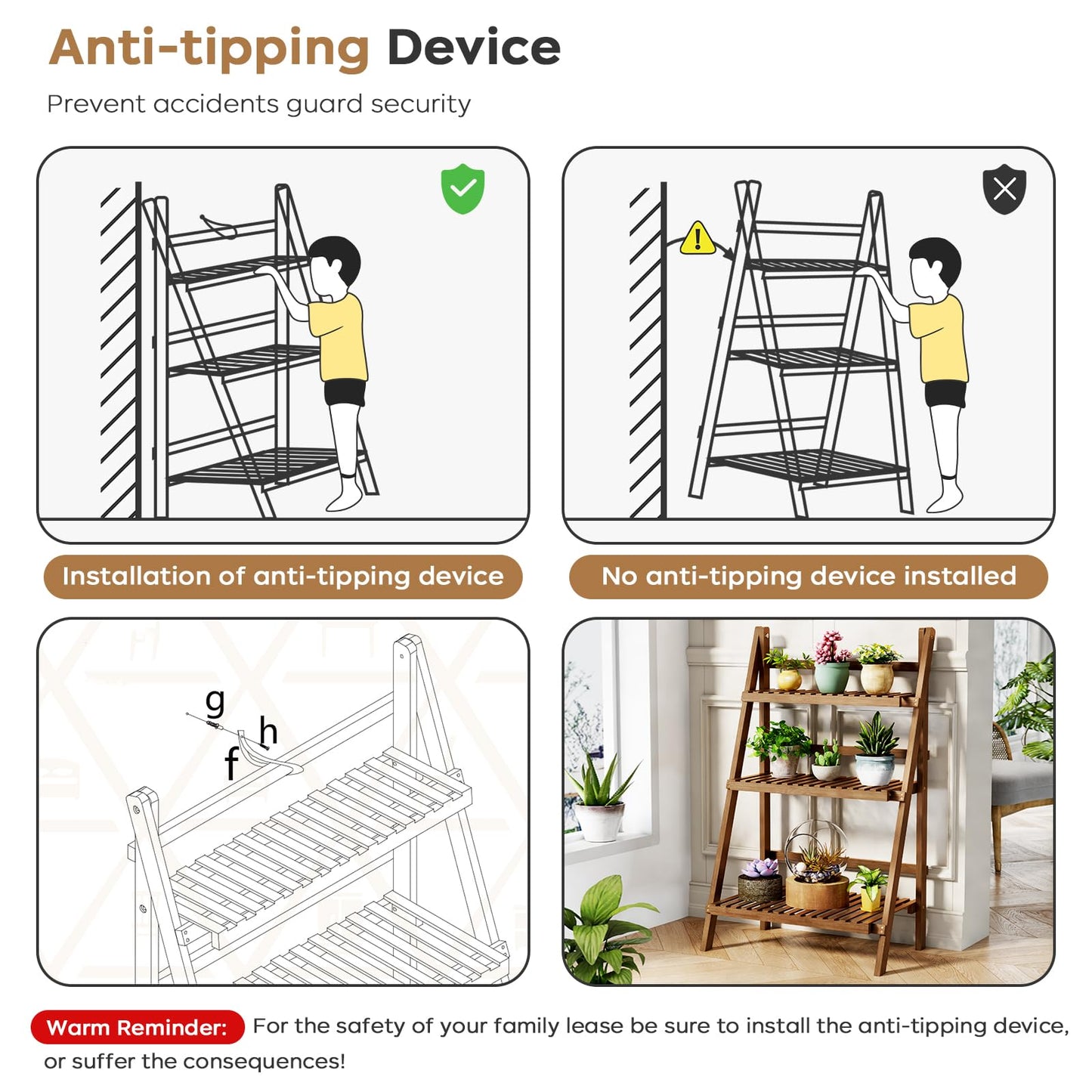 Anti-tipping Device

Prevent accidents guard security

Installation of anti-tipping device

No anti-tipping device installed

g

h

f

Warm Reminder: For the safety of your family lease be sure to install the anti-tipping device, or suffer the consequences!