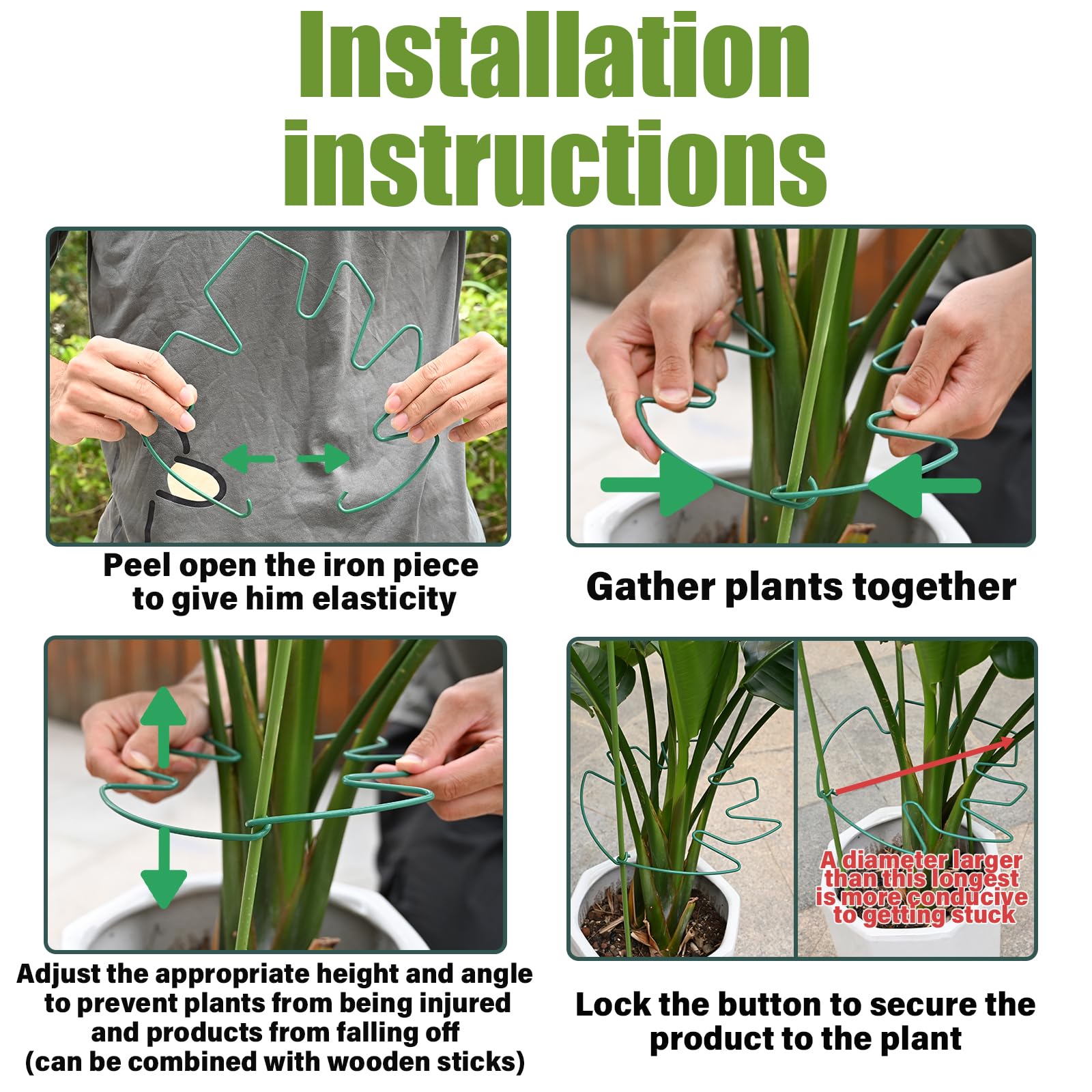 Installation instructions

Peel open the iron piece to give him elasticity

Gather plants together

Adjust the appropriate height and angle to prevent plants from being injured and products from falling off (can be combined with wooden sticks)

A diameter larger than this longest is more conducive to getting stuck

Lock the button to secure the product to the plant