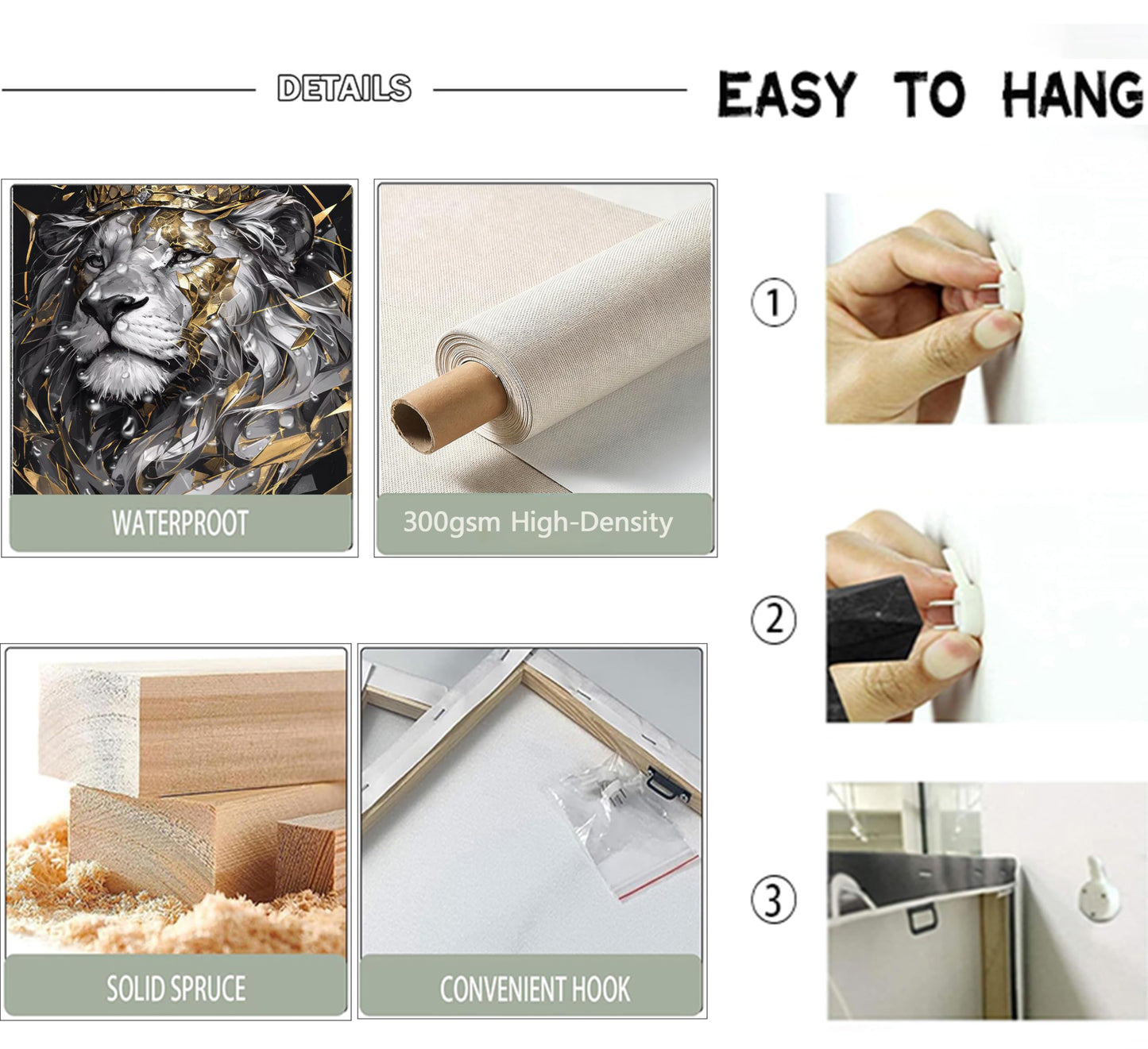 DETAILS

WATERPROOT

300gsm High-Density

SOLID SPRUCE

CONVENIENT HOOK

EASY TO HANG

①

②

③