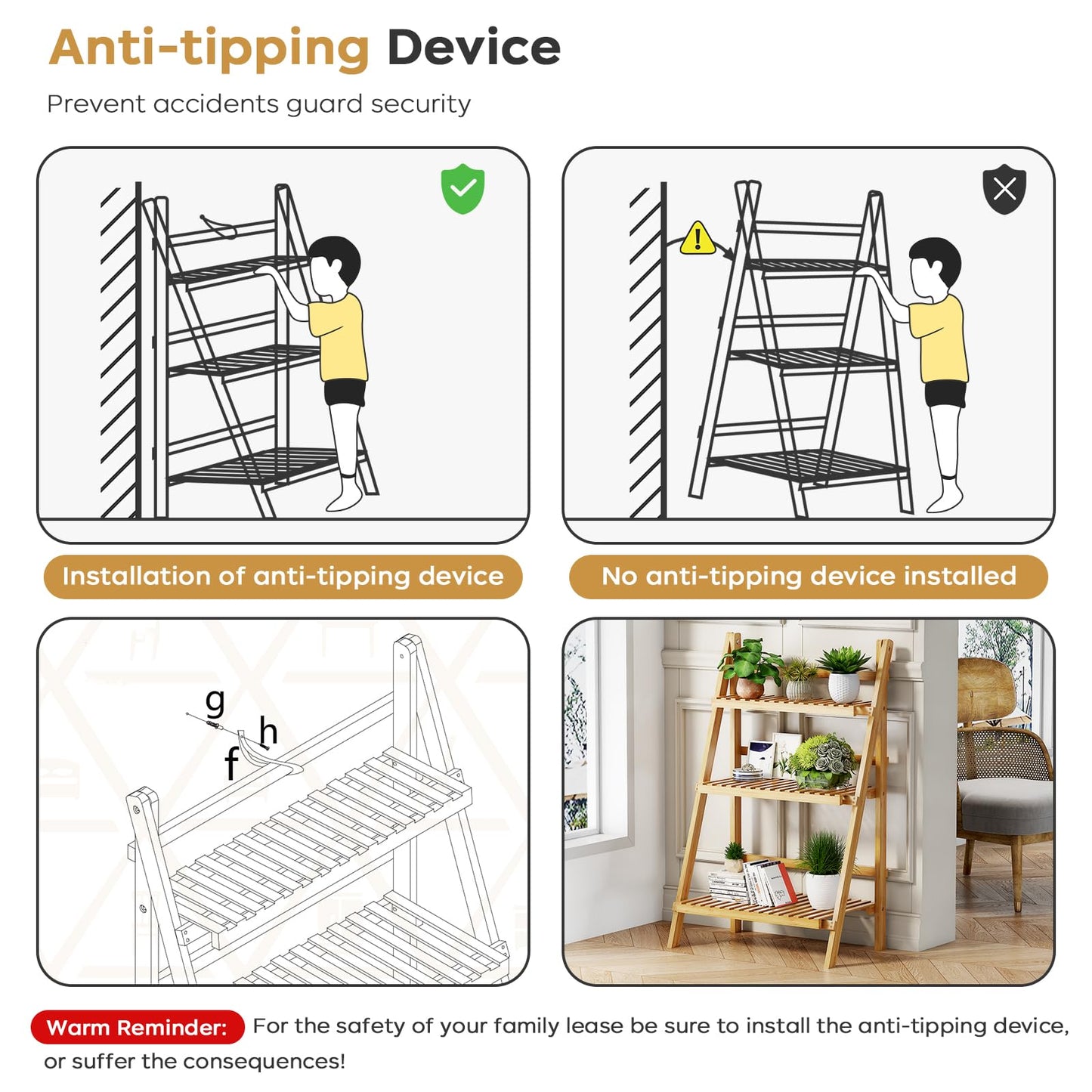 Anti-tipping Device

Prevent accidents guard security

Installation of anti-tipping device

No anti-tipping device installed

g

h

f

Warm Reminder: For the safety of your family lease be sure to install the anti-tipping device, or suffer the consequences!