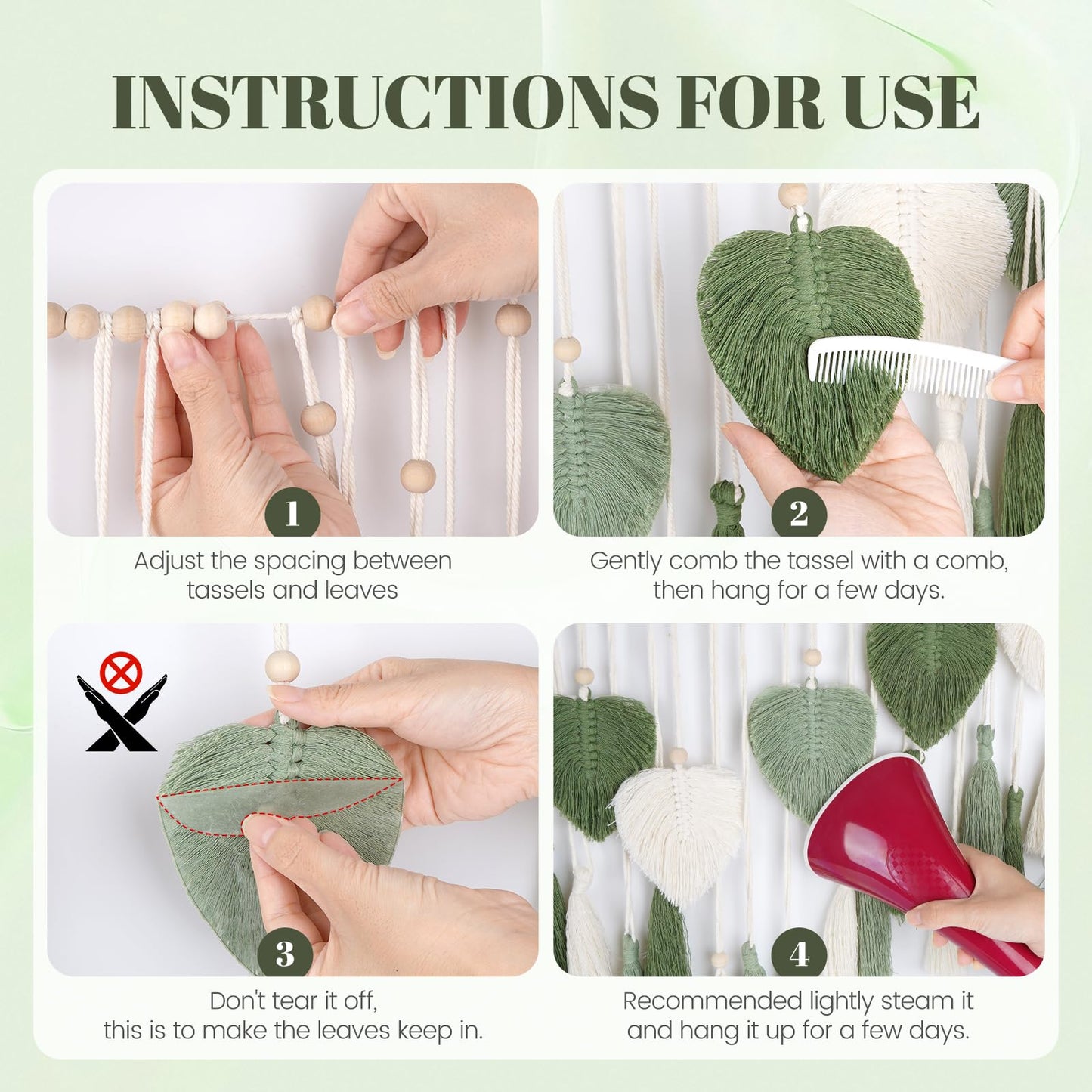 INSTRUCTIONS FOR USE

1

Adjust the spacing between tassels and leaves

2

Gently comb the tassel with a comb, then hang for a few days.

3

Don't tear it off, this is to make the leaves keep in.

4

Recommended lightly steam it and hang it up for a few days.