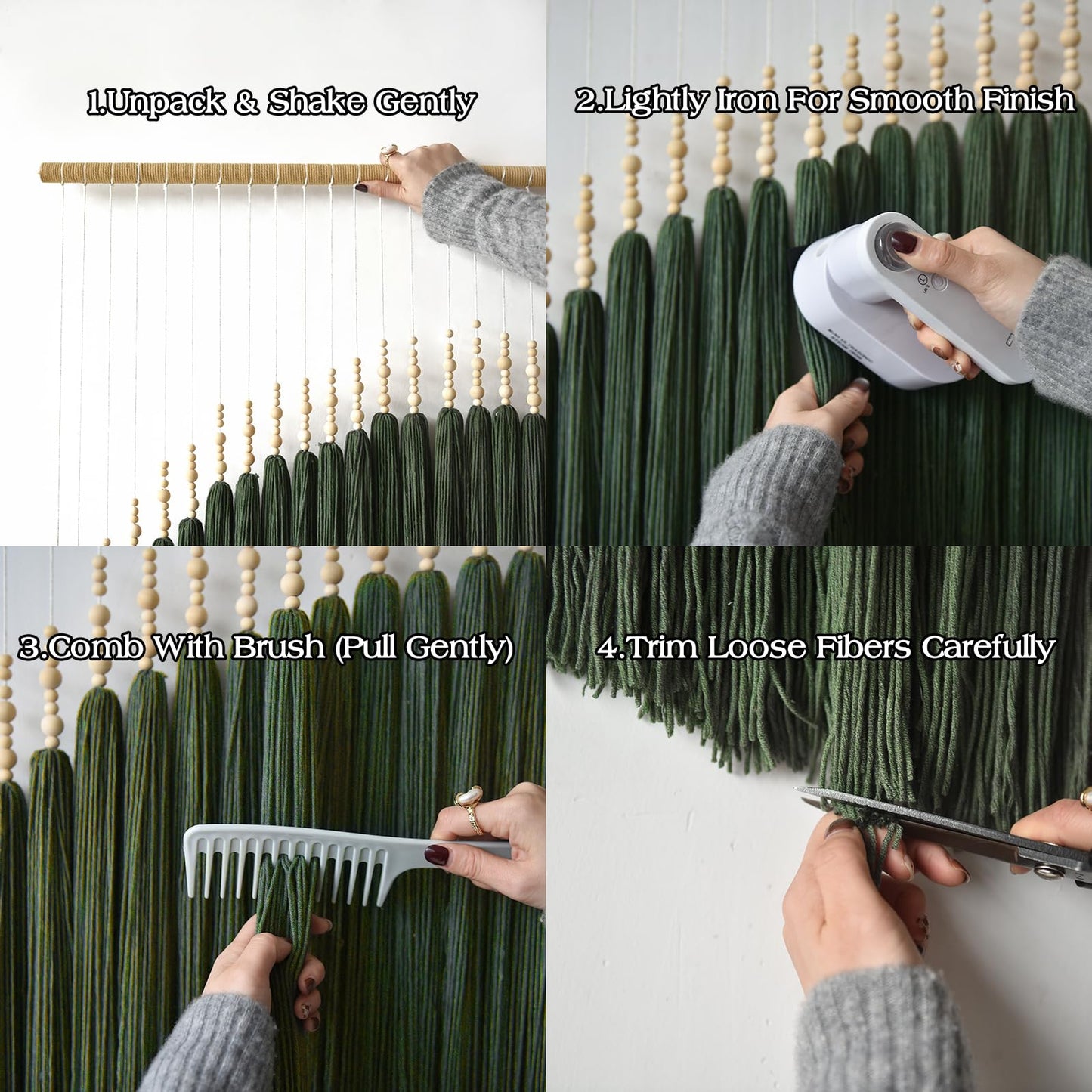 1.Unpack & Shake Gently

2.Lightly Iron For Smooth Finish

3.Comb With Brush (Pull Gently)

4.Trim Loose Fibers Carefully