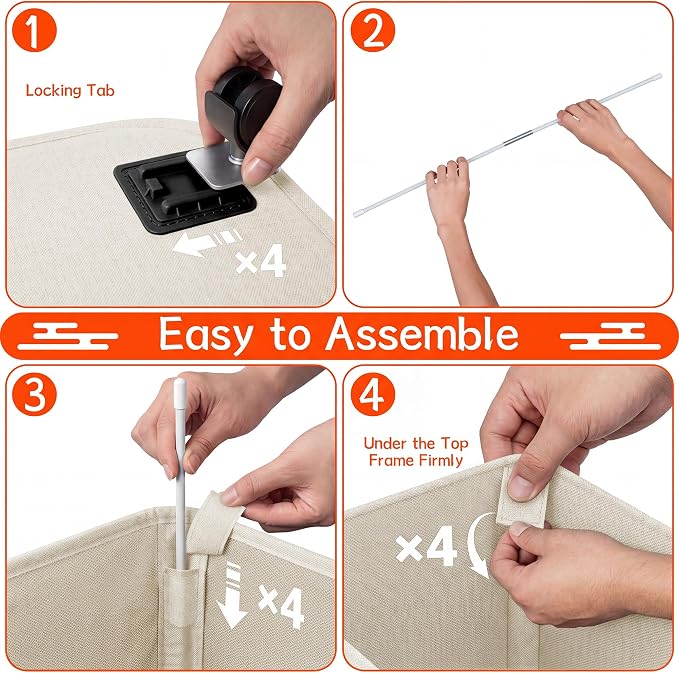 1

Locking Tab

×4

2

Easy to Assemble

3

×4

4

Under the Top Frame Firmly

×4