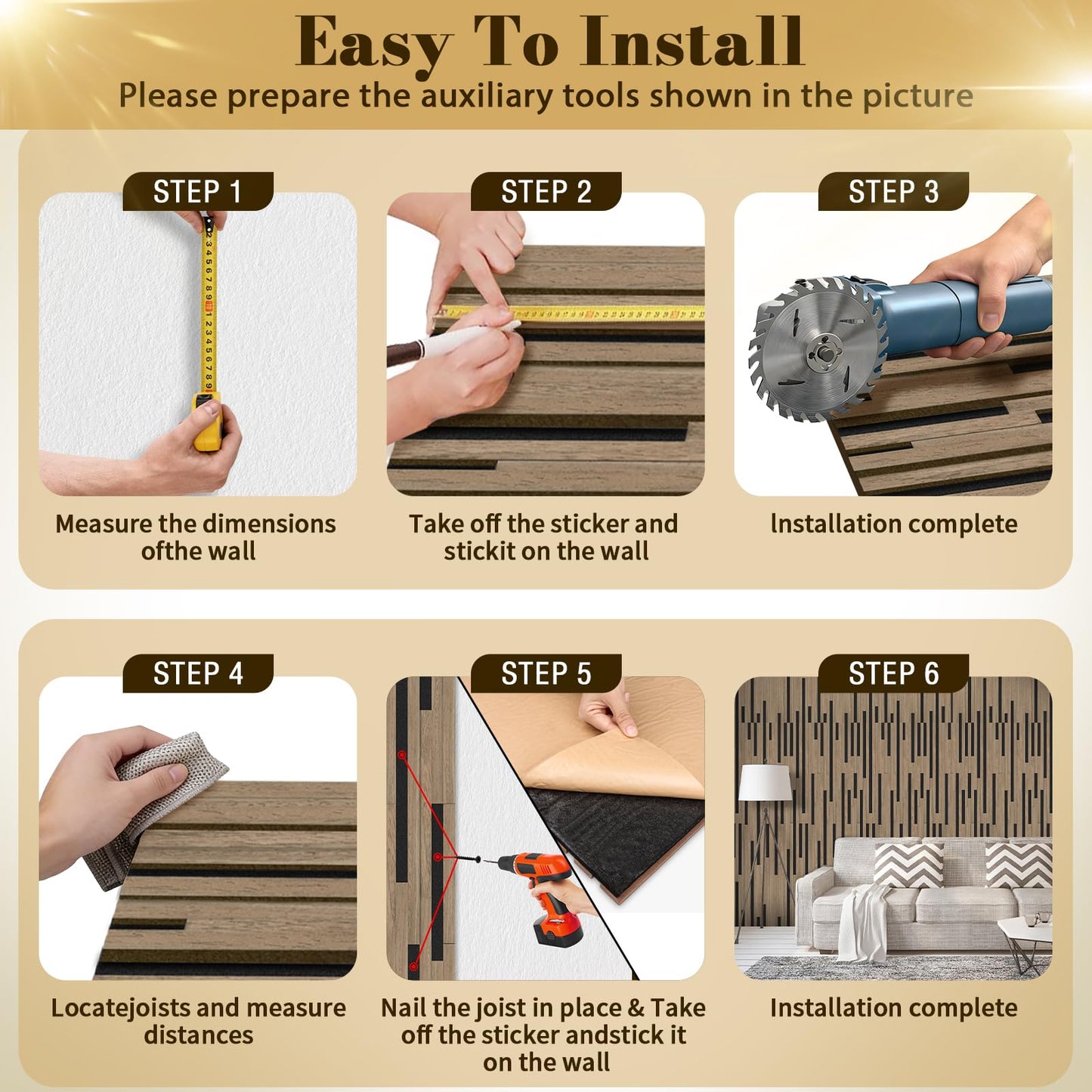 Easy To Install
Please prepare the auxiliary tools shown in the picture

STEP 1
Measure the dimensions ofthe wall

STEP 2
Take off the sticker and stickit on the wall

STEP 3
Installation complete

STEP 4
Locatejoists and measure distances

STEP 5
Nail the joist in place & Take off the sticker andstick it on the wall

STEP 6
Installation complete