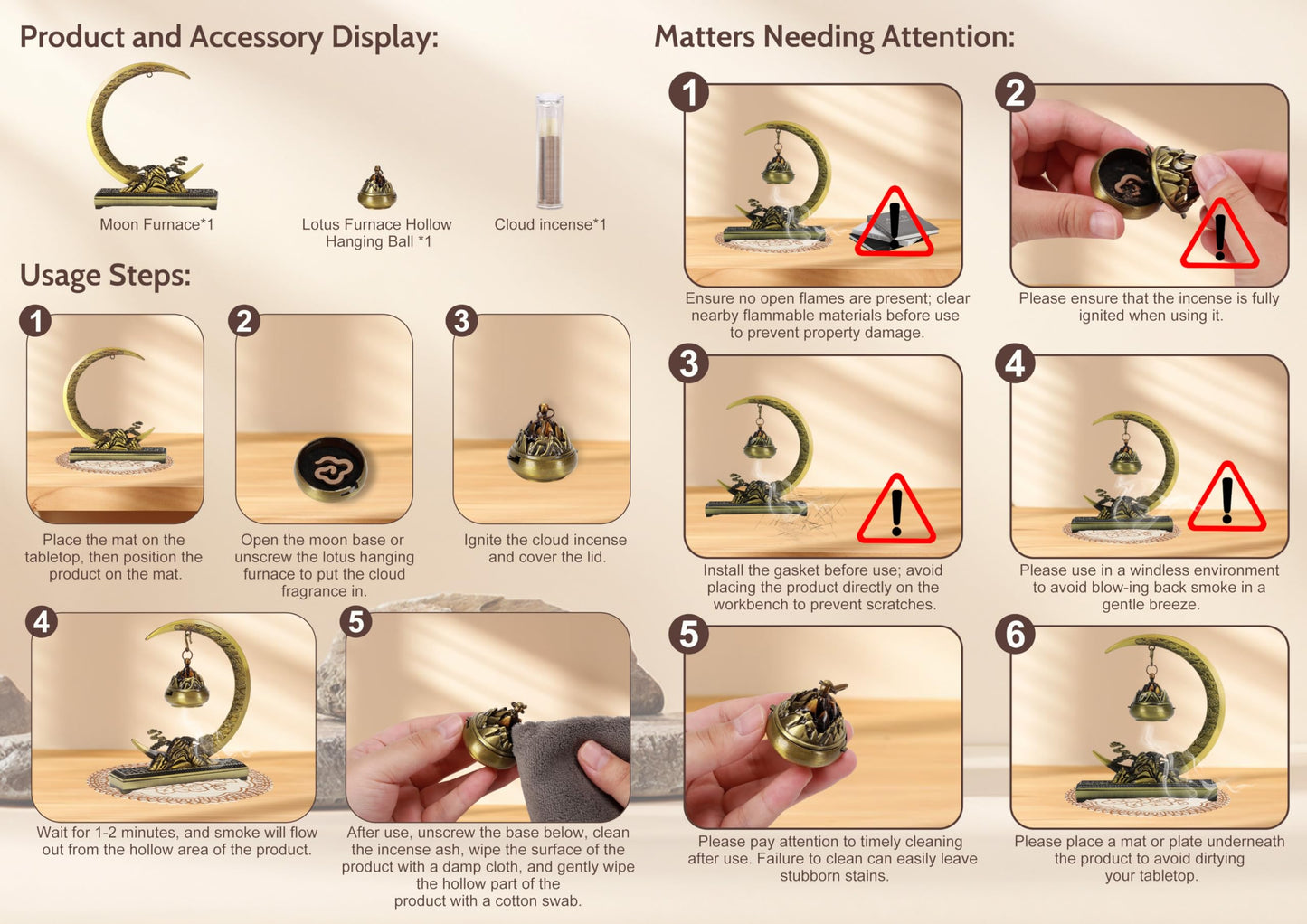 Product and Accessory Display:

Moon Furnace*1

Lotus Furnace Hollow Hanging Ball *1

Cloud incense*1

Usage Steps:

1
Place the mat on the tabletop, then position the product on the mat.

2
Open the moon base or unscrew the lotus hanging furnace to put the cloud fragrance in.

3
Ignite the cloud incense and cover the lid.

4
Wait for 1-2 minutes, and smoke will flow out from the hollow area of the product.

5
After use, unscrew the base below, clean the incense ash, wipe the surface of the product with a damp cloth, and gently wipe the hollow part of the product with a cotton swab.

Matters Needing Attention:

1
Ensure no open flames are present; clear nearby flammable materials before use to prevent property damage.

2
Please ensure that the incense is fully ignited when using it.

3
Install the gasket before use; avoid placing the product directly on the workbench to prevent scratches.

4
Please use in a windless environment to avoid blow-ing back smoke in a gentle breeze.

5
Please pay attention to timely cleaning after use. Failure to clean can easily leave stubborn stains.

6
Please place a mat or plate underneath the product to avoid dirtying your tabletop.