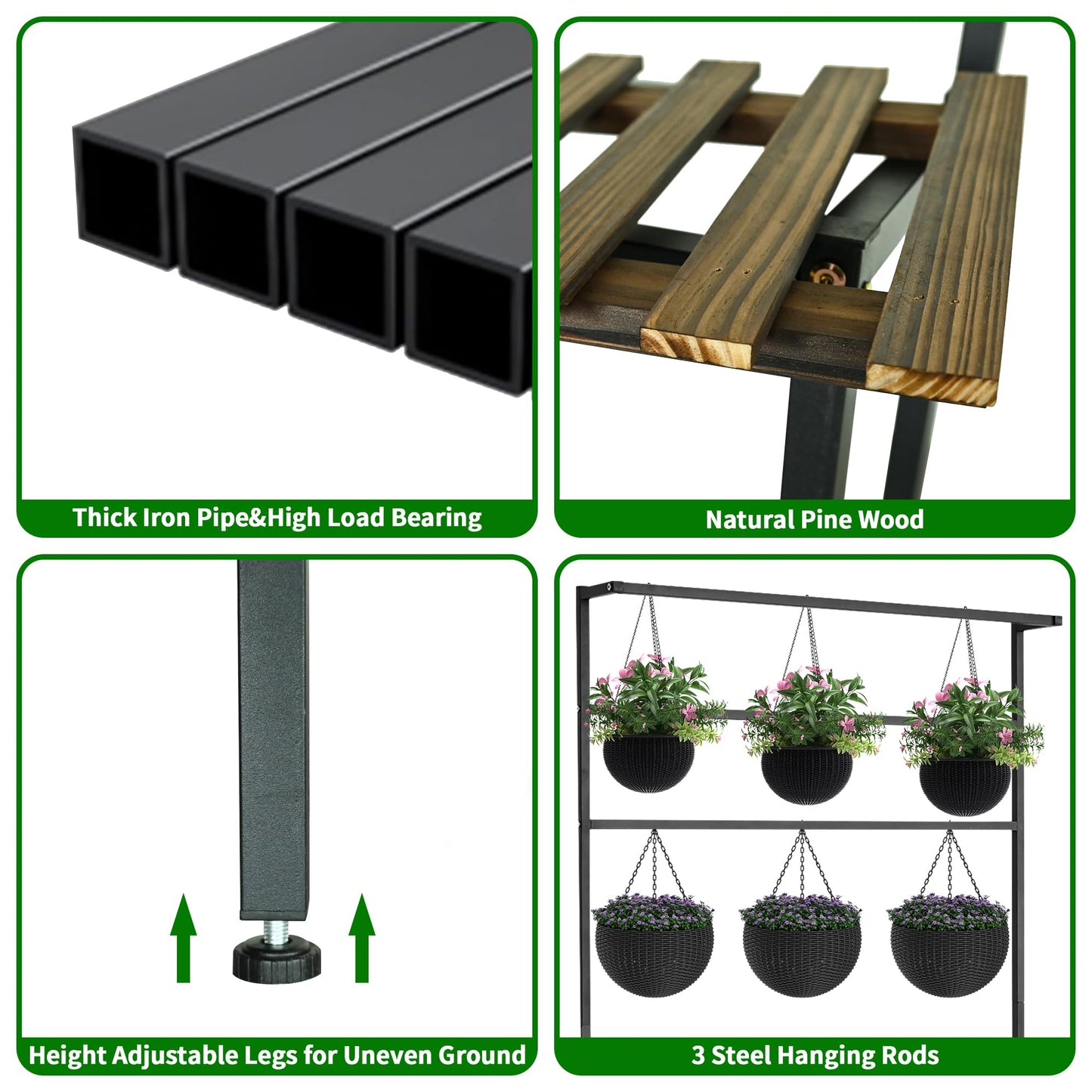 Thick Iron Pipe&High Load Bearing

Natural Pine Wood

Height Adjustable Legs for Uneven Ground

3 Steel Hanging Rods