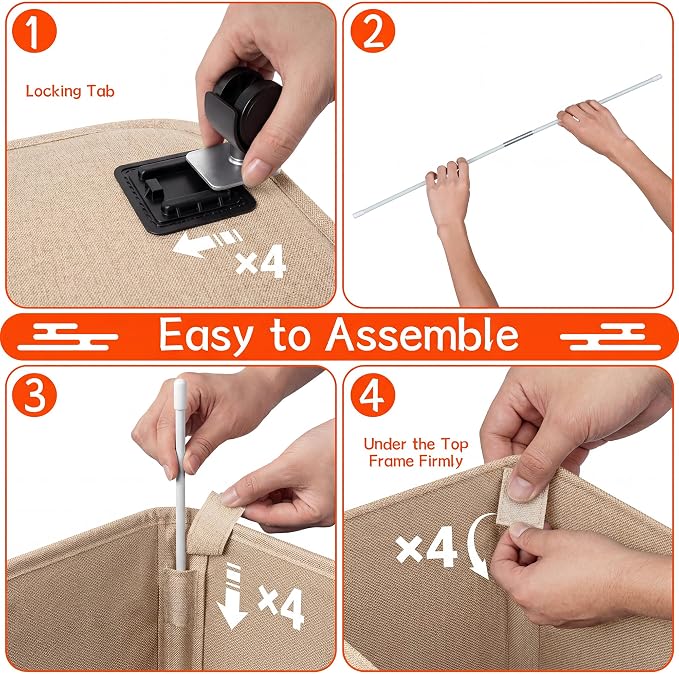 1

Locking Tab

×4

2

Easy to Assemble

3

×4

4

Under the Top Frame Firmly

×4