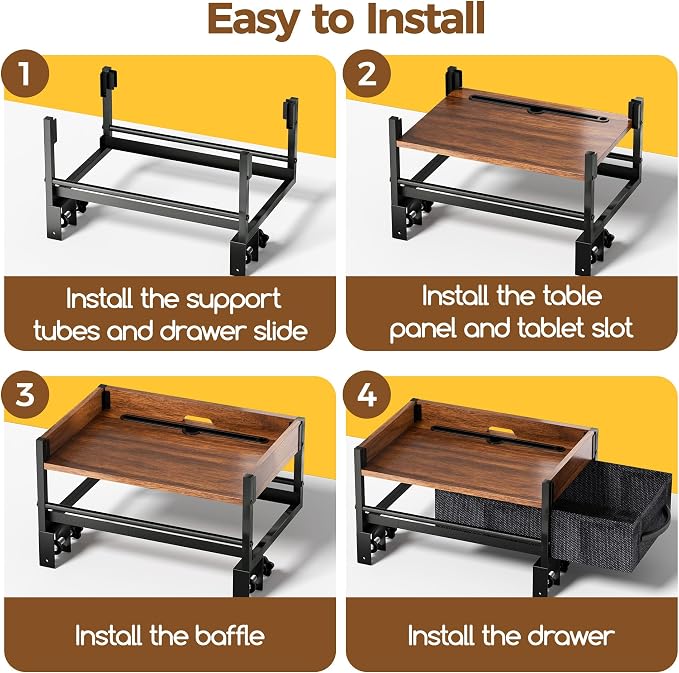 Easy to Install

1

Install the support tubes and drawer slide

2

Install the table panel and tablet slot

3

Install the baffle

4

Install the drawer