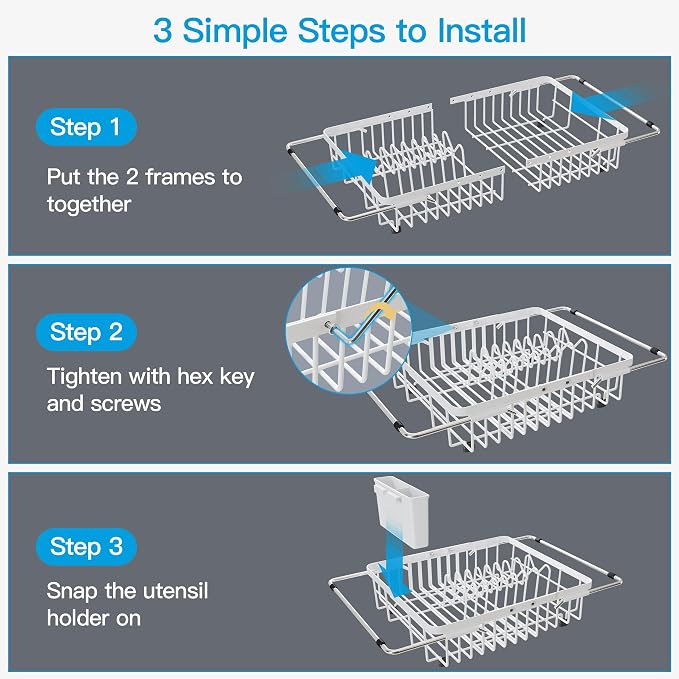 3 Simple Steps to Install

Step 1

Put the 2 frames to together

Step 2

Tighten with hex key and screws

Step 3

Snap the utensil holder on