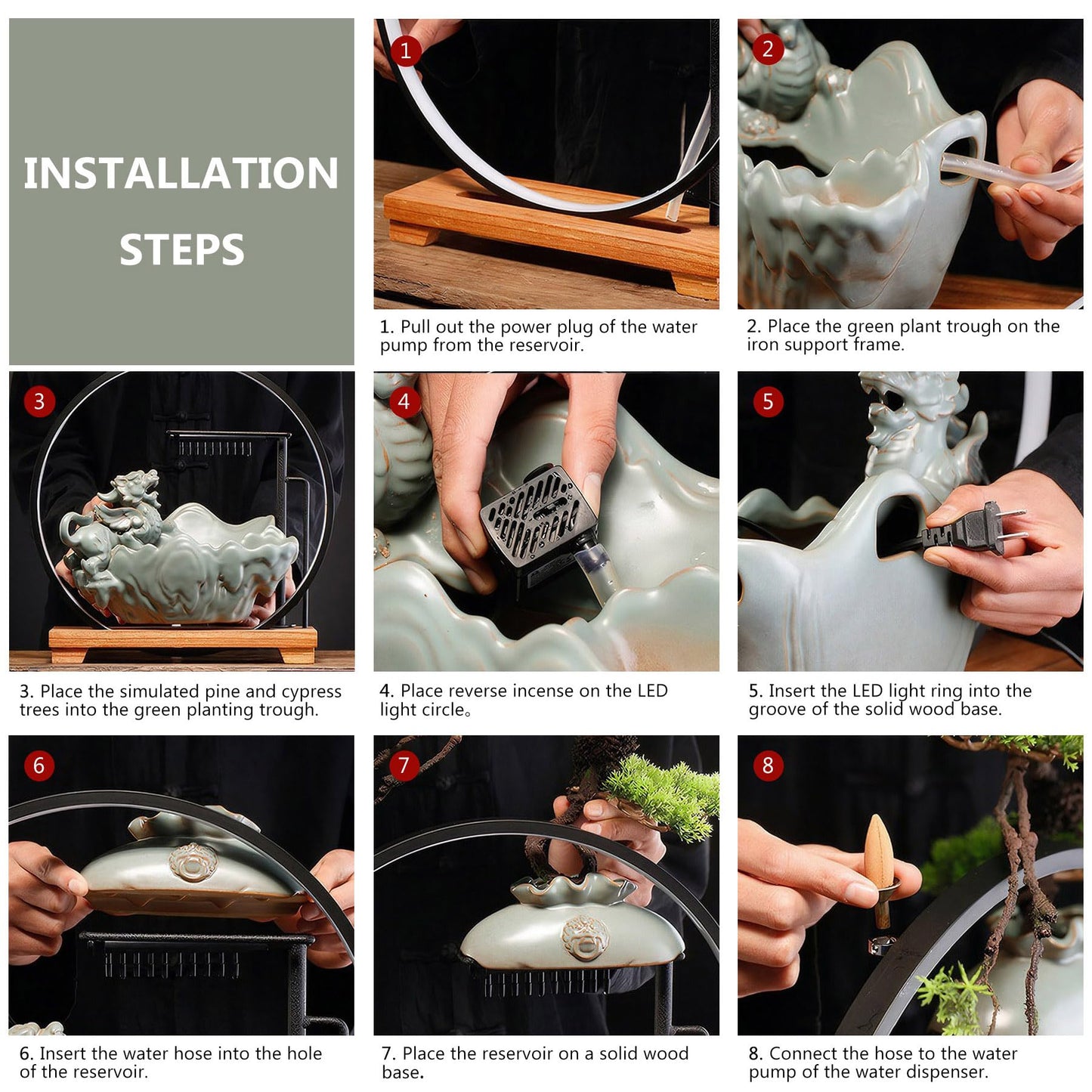 INSTALLATION STEPS

1

1. Pull out the power plug of the water pump from the reservoir.

2

2. Place the green plant trough on the iron support frame.

3

3. Place the simulated pine and cypress trees into the green planting trough.

4

4. Place reverse incense on the LED light circle。

5

5. Insert the LED light ring into the groove of the solid wood base.

6

6. Insert the water hose into the hole of the reservoir.

7

7. Place the reservoir on a solid wood base.

8

8. Connect the hose to the water pump of the water dispenser.