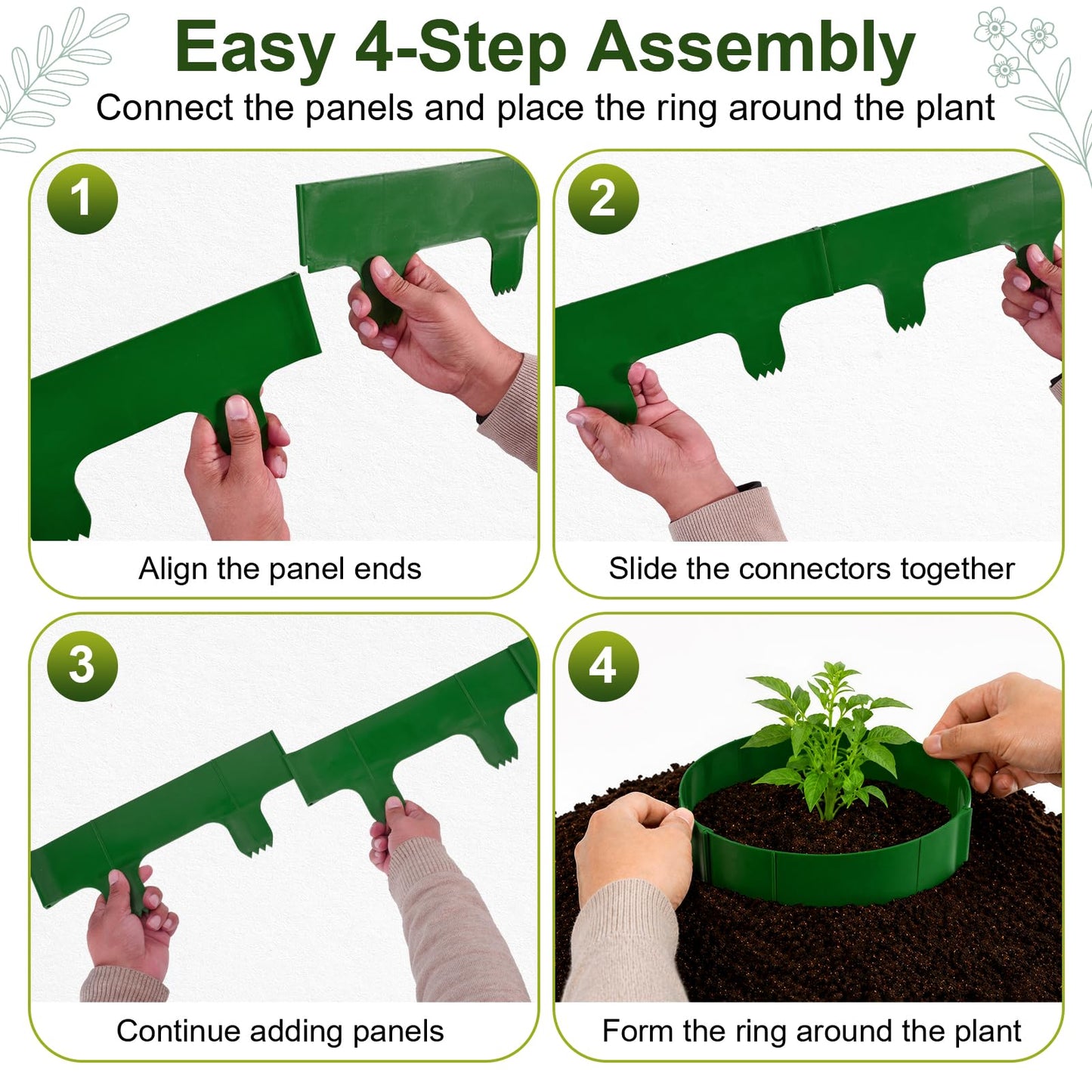 Easy 4-Step Assembly

Connect the panels and place the ring around the plant

1

Align the panel ends

2

Slide the connectors together

3

Continue adding panels

4

Form the ring around the plant