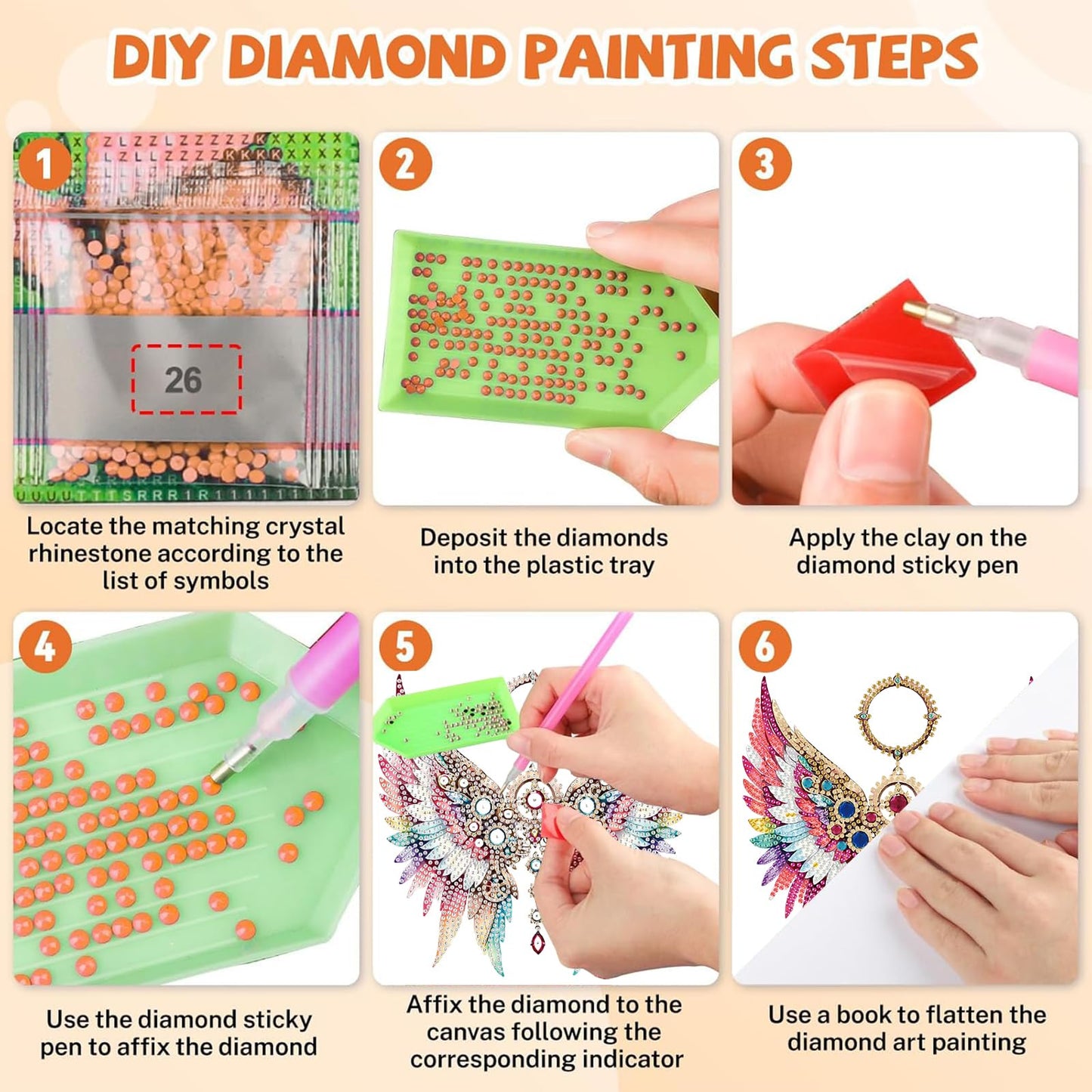 DIY DIAMOND PAINTING STEPS

1

26

Locate the matching crystal rhinestone according to the list of symbols

2

Deposit the diamonds into the plastic tray

3

Apply the clay on the diamond sticky pen

4

Use the diamond sticky pen to affix the diamond

5

Affix the diamond to the canvas following the corresponding indicator

6

Use a book to flatten the diamond art painting