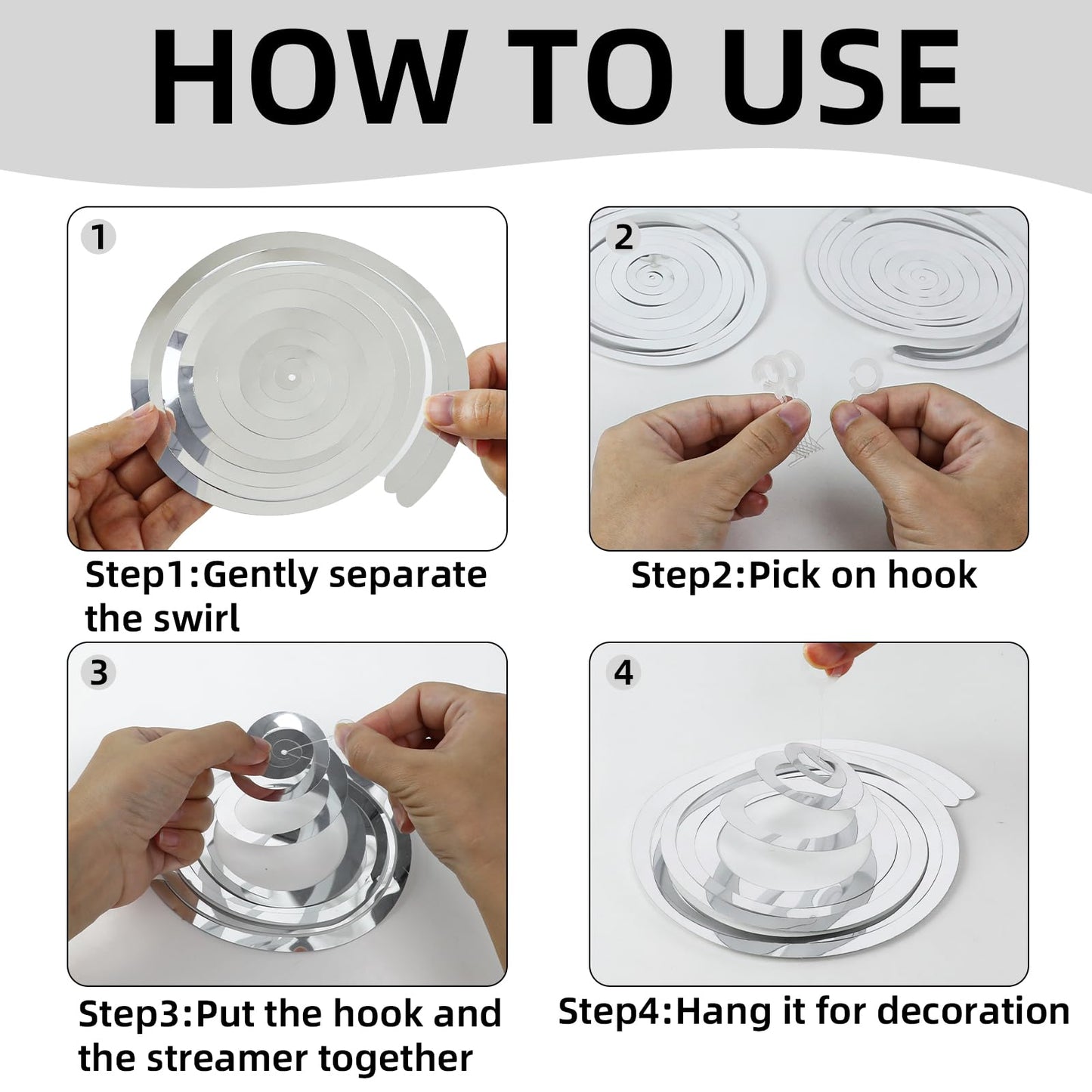 HOW TO USE

1

Step1:Gently separate the swirl

2

Step2:Pick on hook

3

Step3:Put the hook and the streamer together

4

Step4:Hang it for decoration