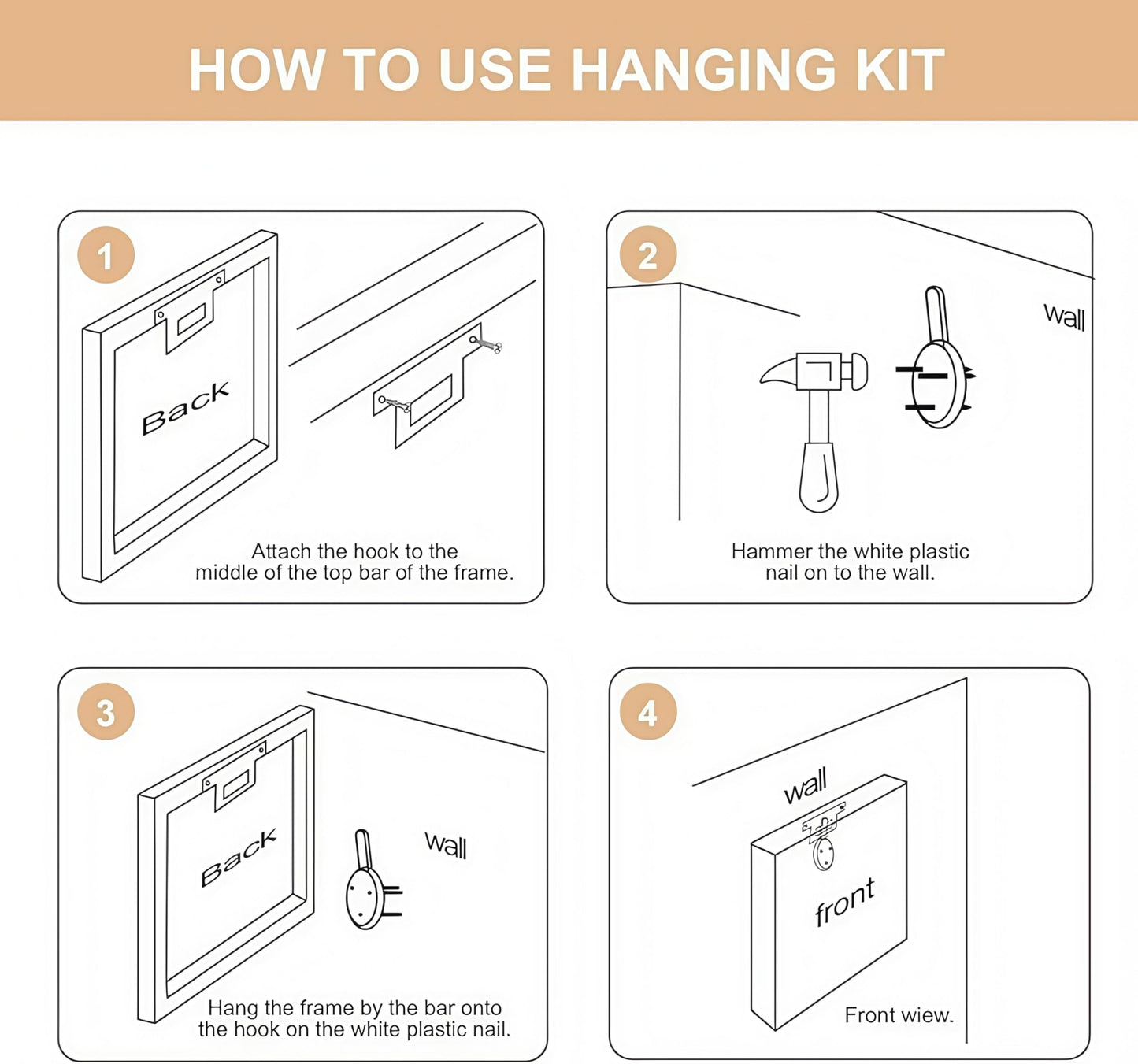 HOW TO USE HANGING KIT

1

Back

Attach the hook to the middle of the top bar of the frame.

2

wall

Hammer the white plastic nail on to the wall.

3

Back

wall

Hang the frame by the bar onto the hook on the white plastic nail.

4

wall

front

Front wiew.