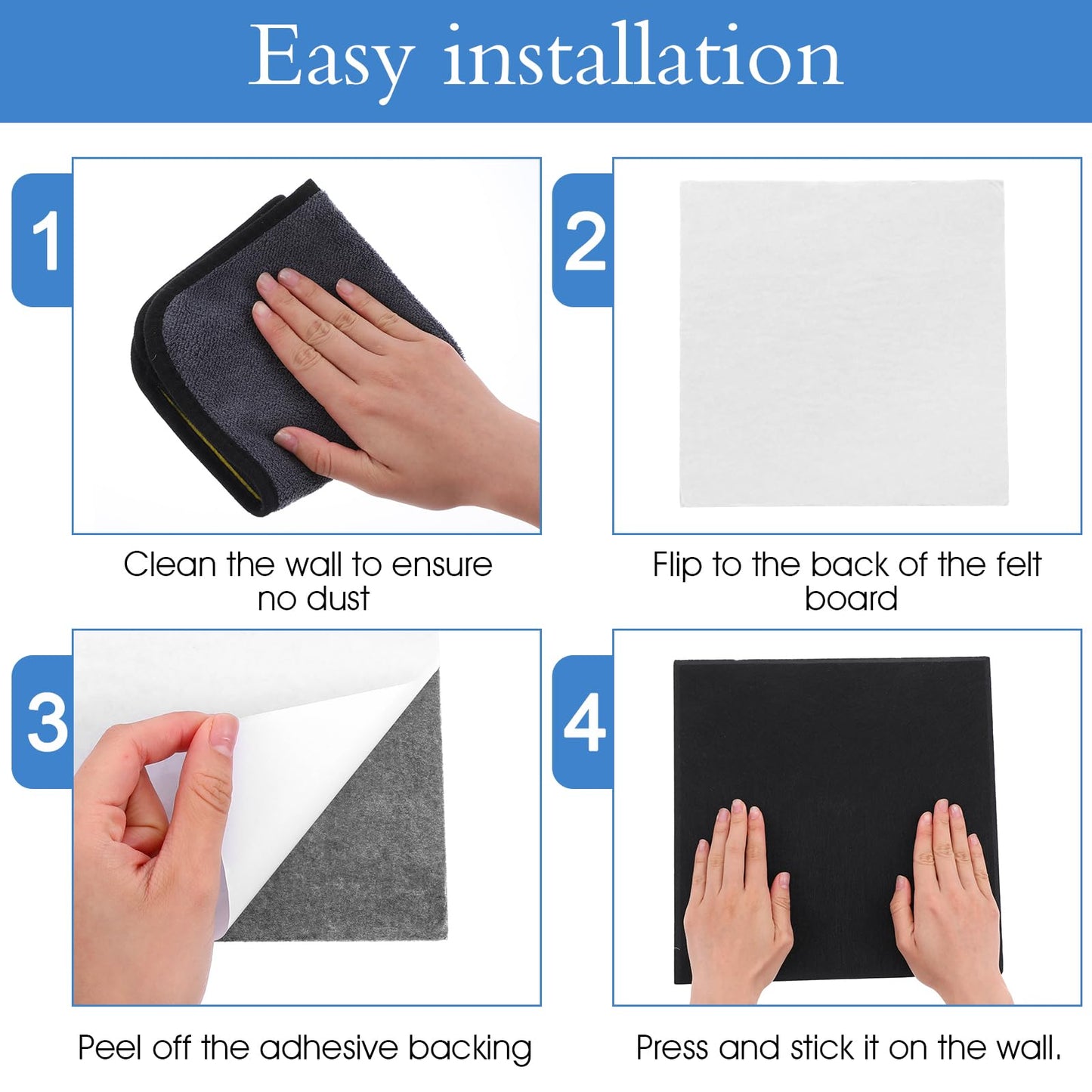 Easy installation

1

Clean the wall to ensure no dust

2

Flip to the back of the felt board

3

Peel off the adhesive backing

4

Press and stick it on the wall.