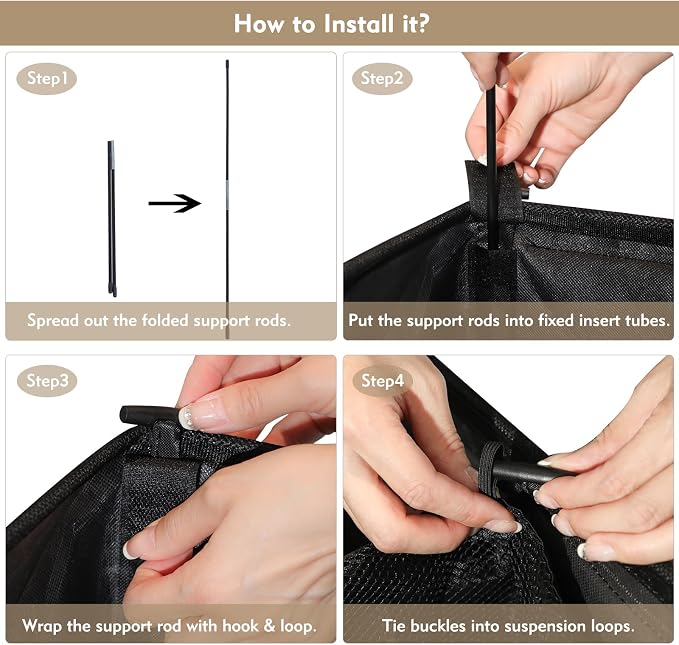 How to Install it?

Step1

Spread out the folded support rods.

Step2

Put the support rods into fixed insert tubes.

Step3

Wrap the support rod with hook & loop.

Step4

Tie buckles into suspension loops.