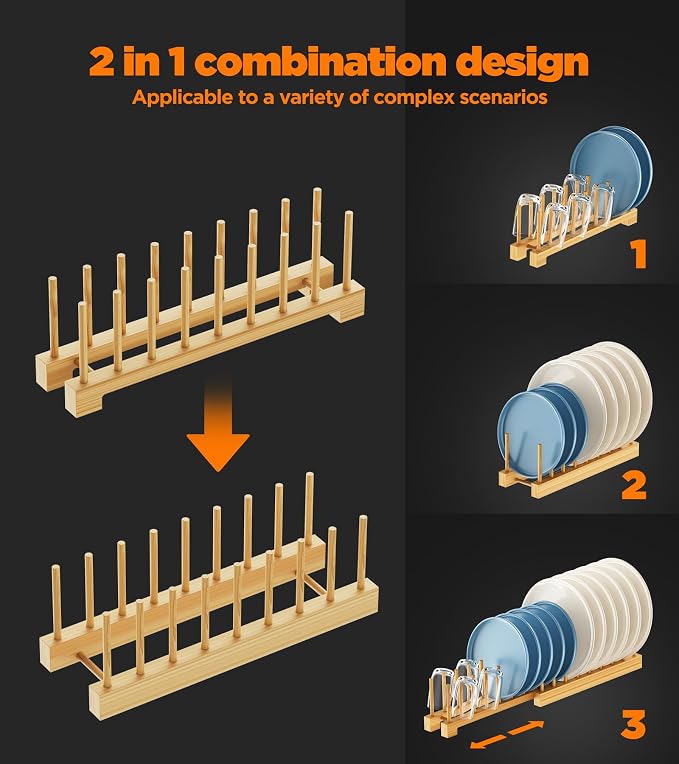 2 in 1 combination design
Applicable to a variety of complex scenarios

1

2

3