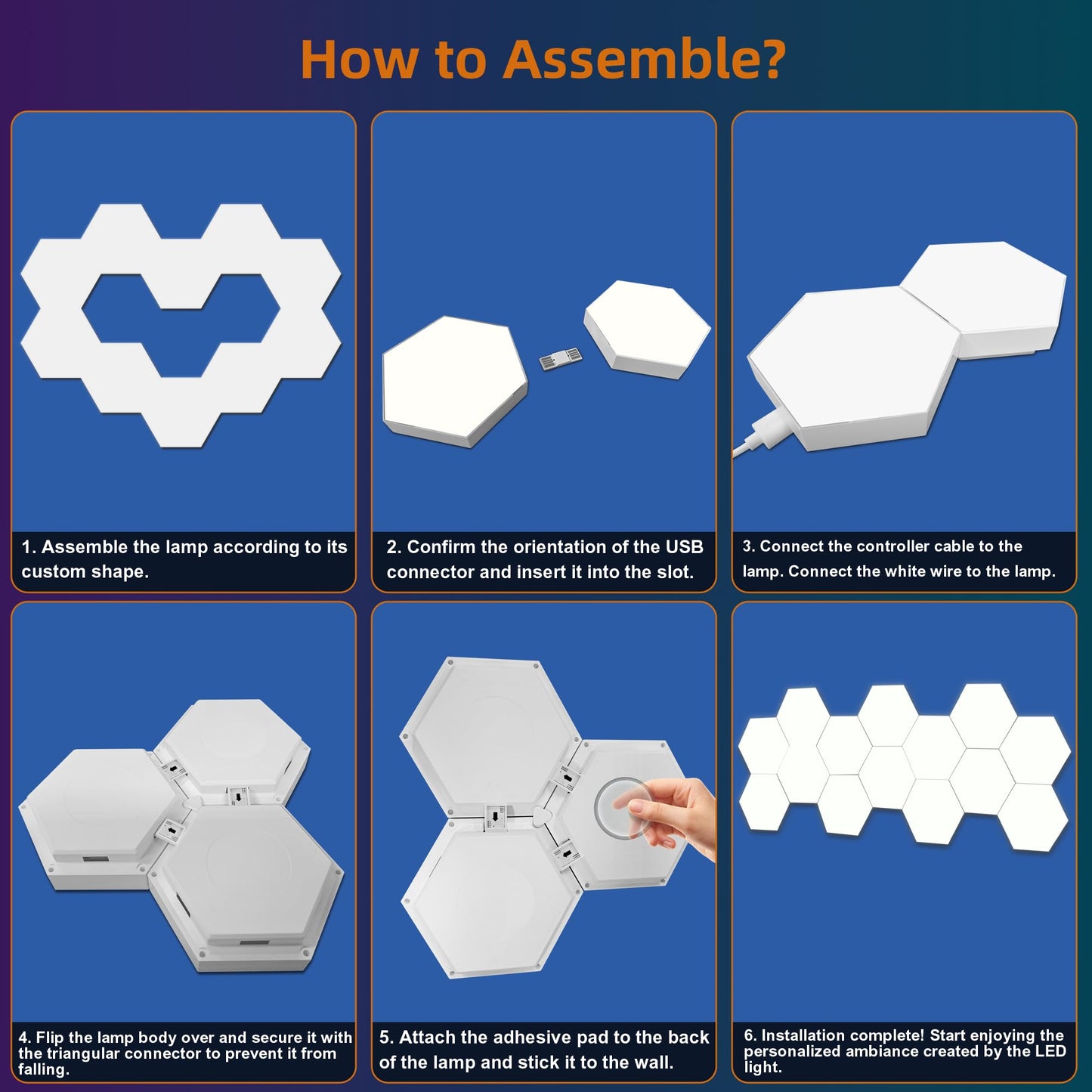 How to Assemble?

1. Assemble the lamp according to its custom shape.

2. Confirm the orientation of the USB connector and insert it into the slot.

3. Connect the controller cable to the lamp. Connect the white wire to the lamp.

4. Flip the lamp body over and secure it with the triangular connector to prevent it from falling.

5. Attach the adhesive pad to the back of the lamp and stick it to the wall.

6. Installation complete! Start enjoying the personalized ambiance created by the LED light.