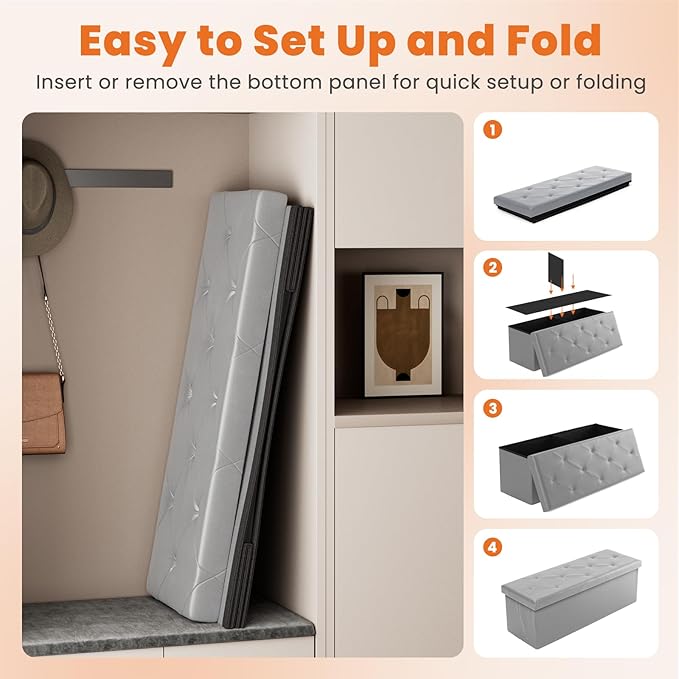 Easy to Set Up and Fold

Insert or remove the bottom panel for quick setup or folding

1

2

3

4