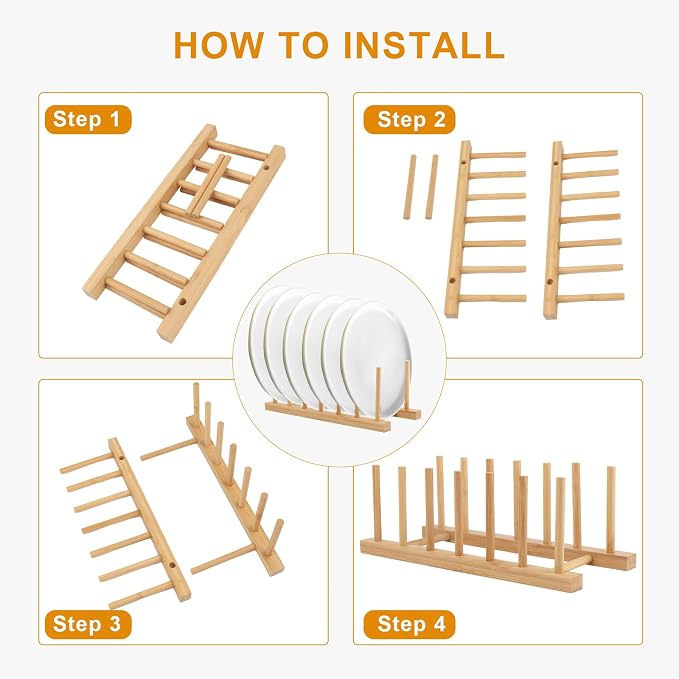 HOW TO INSTALL

Step 1

Step 2

Step 3

Step 4