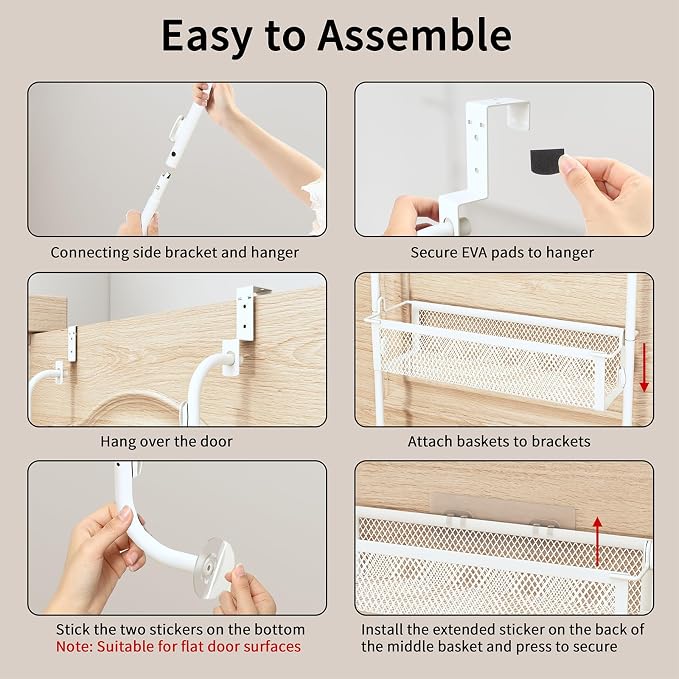 Easy to Assemble

Connecting side bracket and hanger

Secure EVA pads to hanger

Hang over the door

Attach baskets to brackets

Stick the two stickers on the bottom
Note: Suitable for flat door surfaces

Install the extended sticker on the back of the middle basket and press to secure