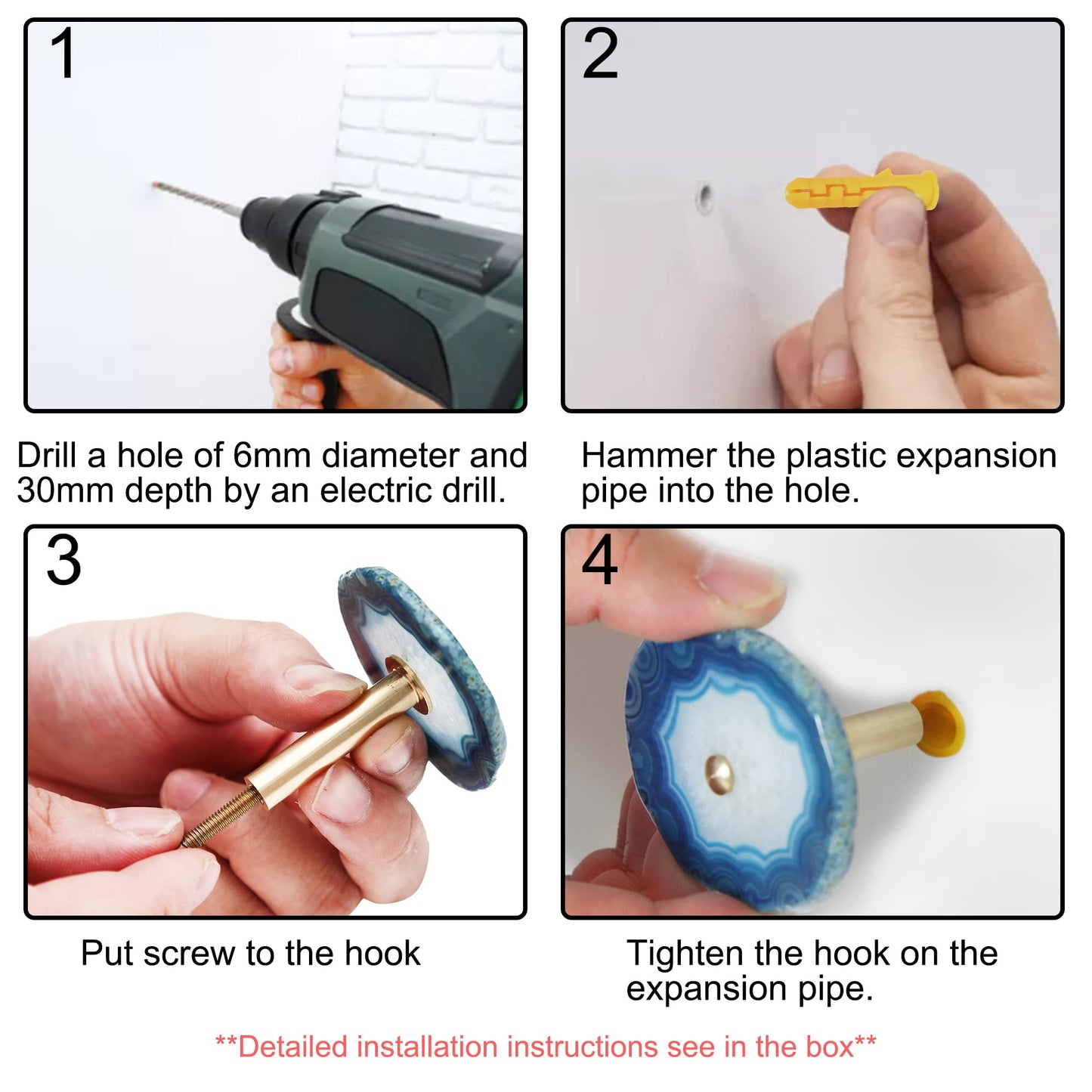 1

Drill a hole of 6mm diameter and 30mm depth by an electric drill.

2

Hammer the plastic expansion pipe into the hole.

3

Put screw to the hook

4

Tighten the hook on the expansion pipe.

**Detailed installation instructions see in the box**