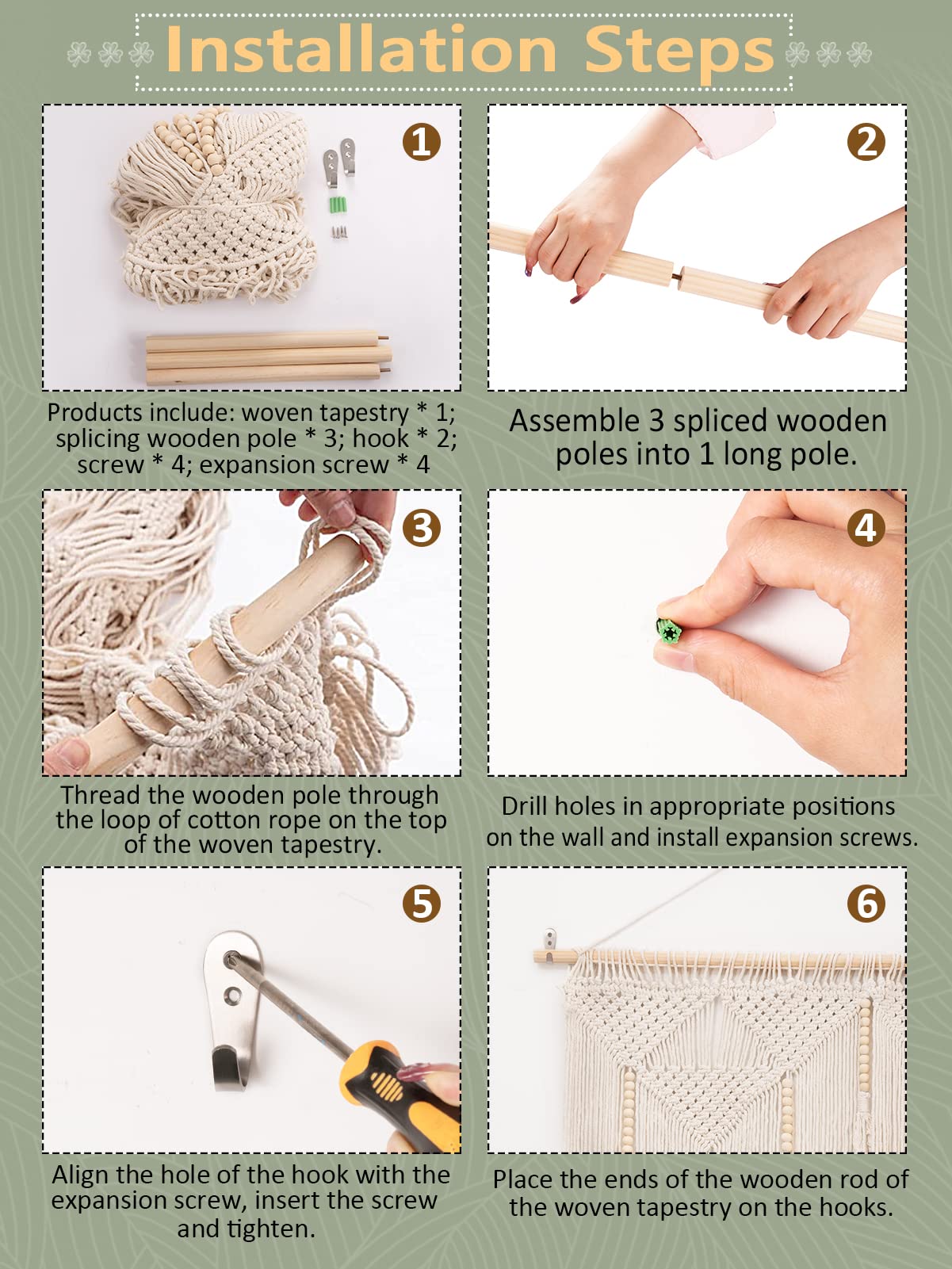 Installation Steps

1

Products include: woven tapestry * 1; splicing wooden pole * 3; hook * 2; screw * 4; expansion screw * 4

2

Assemble 3 spliced wooden poles into 1 long pole.

3

Thread the wooden pole through the loop of cotton rope on the top of the woven tapestry.

4

Drill holes in appropriate positions on the wall and install expansion screws.

5

Align the hole of the hook with the expansion screw, insert the screw and tighten.

6

Place the ends of the wooden rod of the woven tapestry on the hooks.