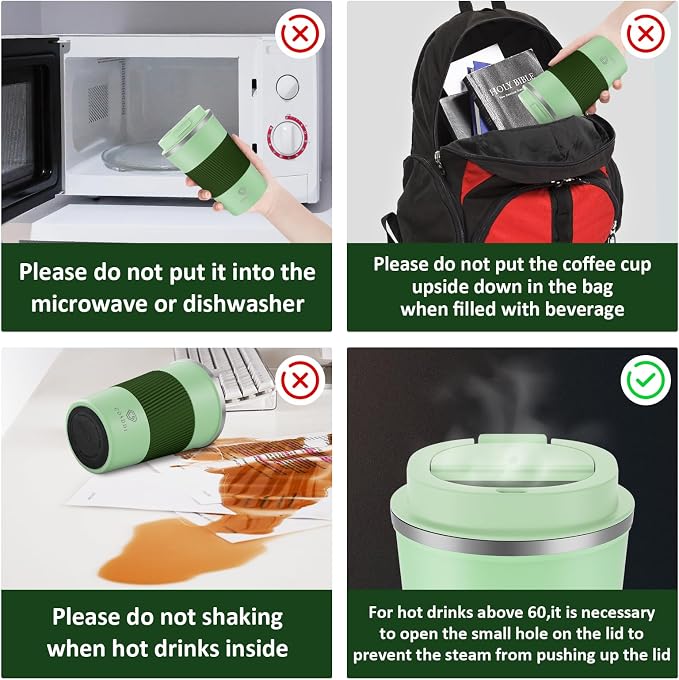 Please do not put it into the microwave or dishwasher

HOLY BIBLE

Please do not put the coffee cup upside down in the bag when filled with beverage

Please do not shaking when hot drinks inside

For hot drinks above 60,it is necessary to open the small hole on the lid to prevent the steam from pushing up the lid