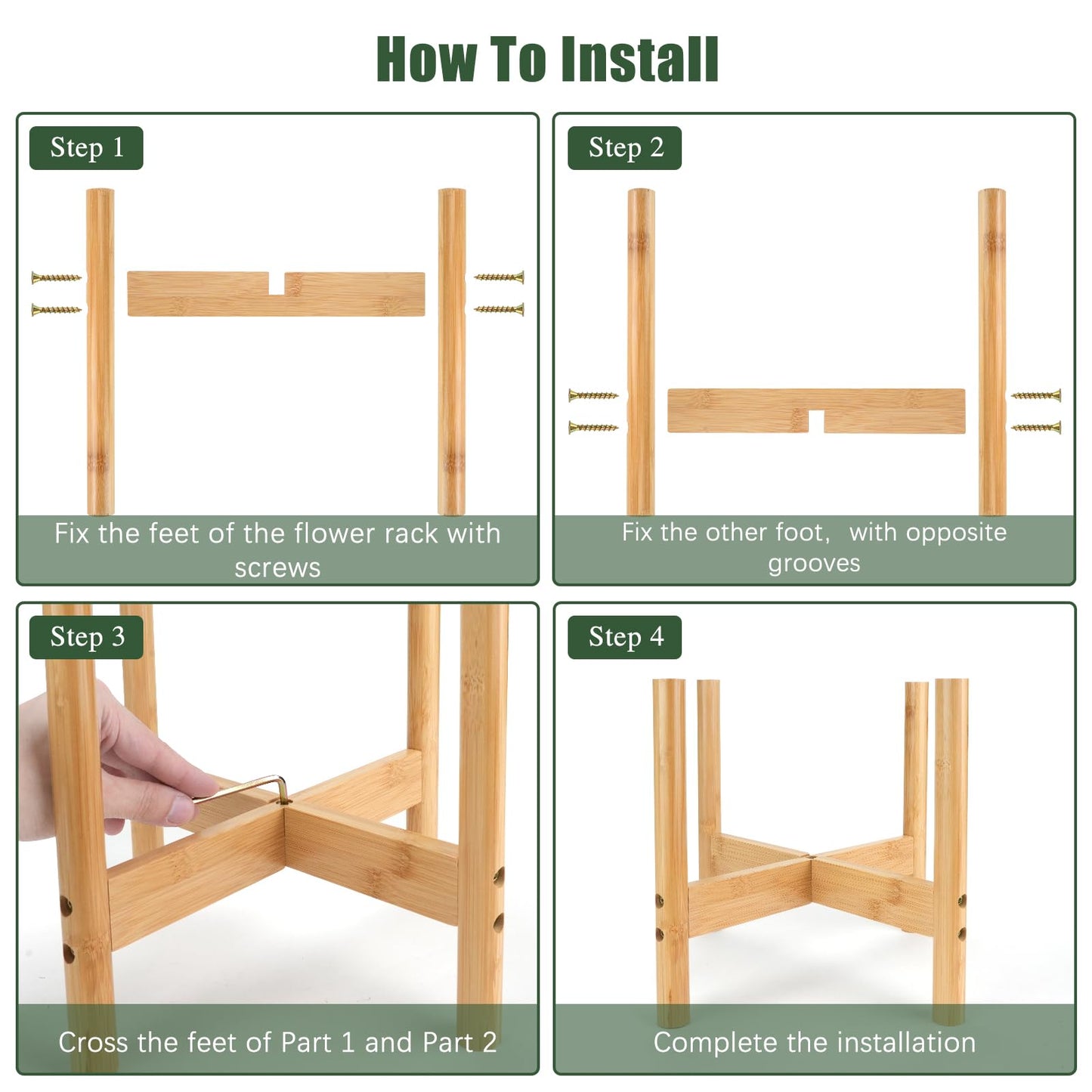 How To Install

Step 1

Fix the feet of the flower rack with screws

Step 2

Fix the other foot,  with opposite grooves

Step 3

Cross the feet of Part 1 and Part 2

Step 4

Complete the installation