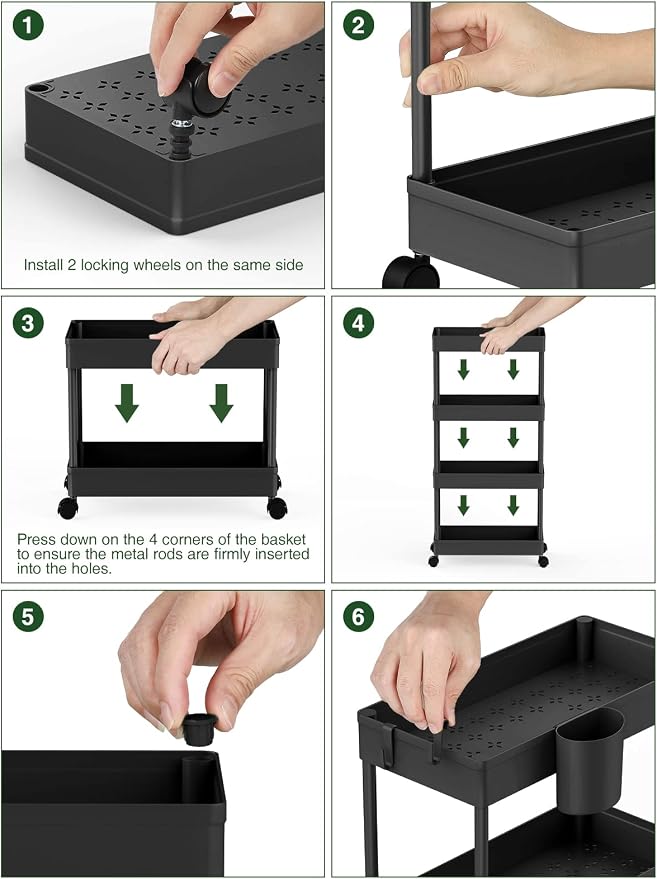 1

Install 2 locking wheels on the same side

2

3

Press down on the 4 corners of the basket to ensure the metal rods are firmly inserted into the holes.

4

5

6