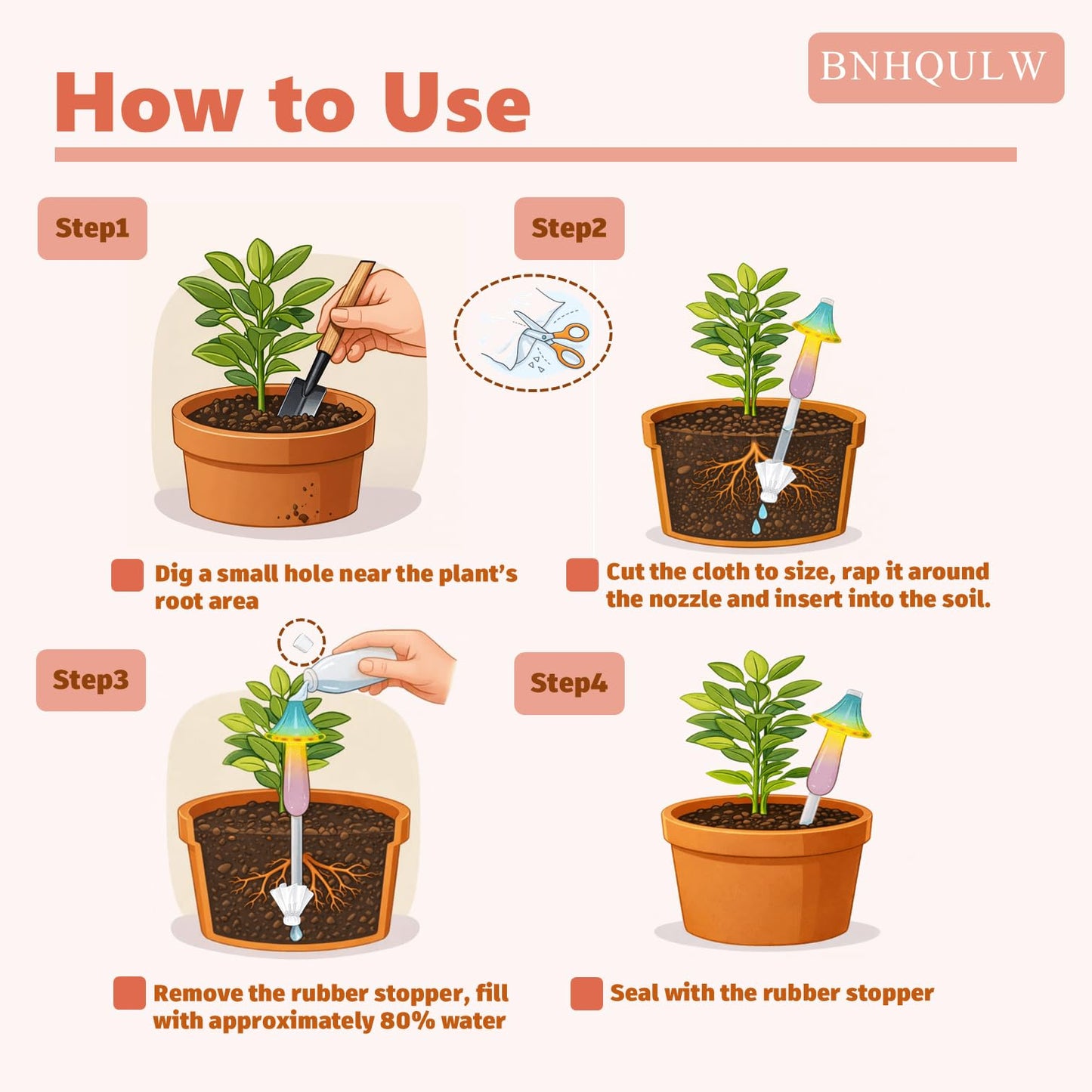 How to Use

BNHQULW

Step1

Dig a small hole near the plant's root area

Step2

Cut the cloth to size, rap it around the nozzle and insert into the soil.

Step3

Remove the rubber stopper, fill with approximately 80% water

Step4

Seal with the rubber stopper