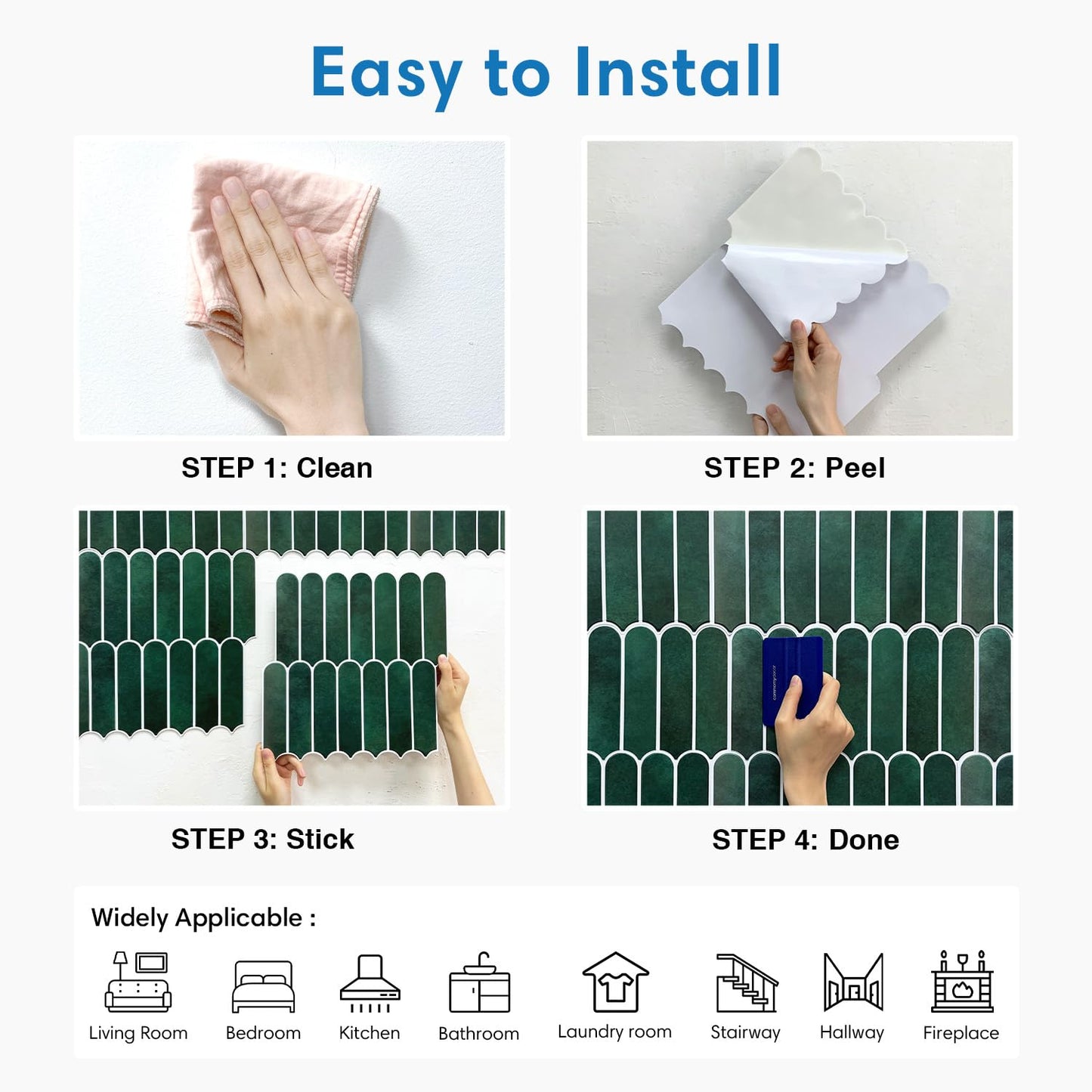 Easy to Install

STEP 1: Clean

STEP 2: Peel

STEP 3: Stick

STEP 4: Done

Widely Applicable :

Living Room
Bedroom
Kitchen
Bathroom
Laundry room
Stairway
Hallway
Fireplace