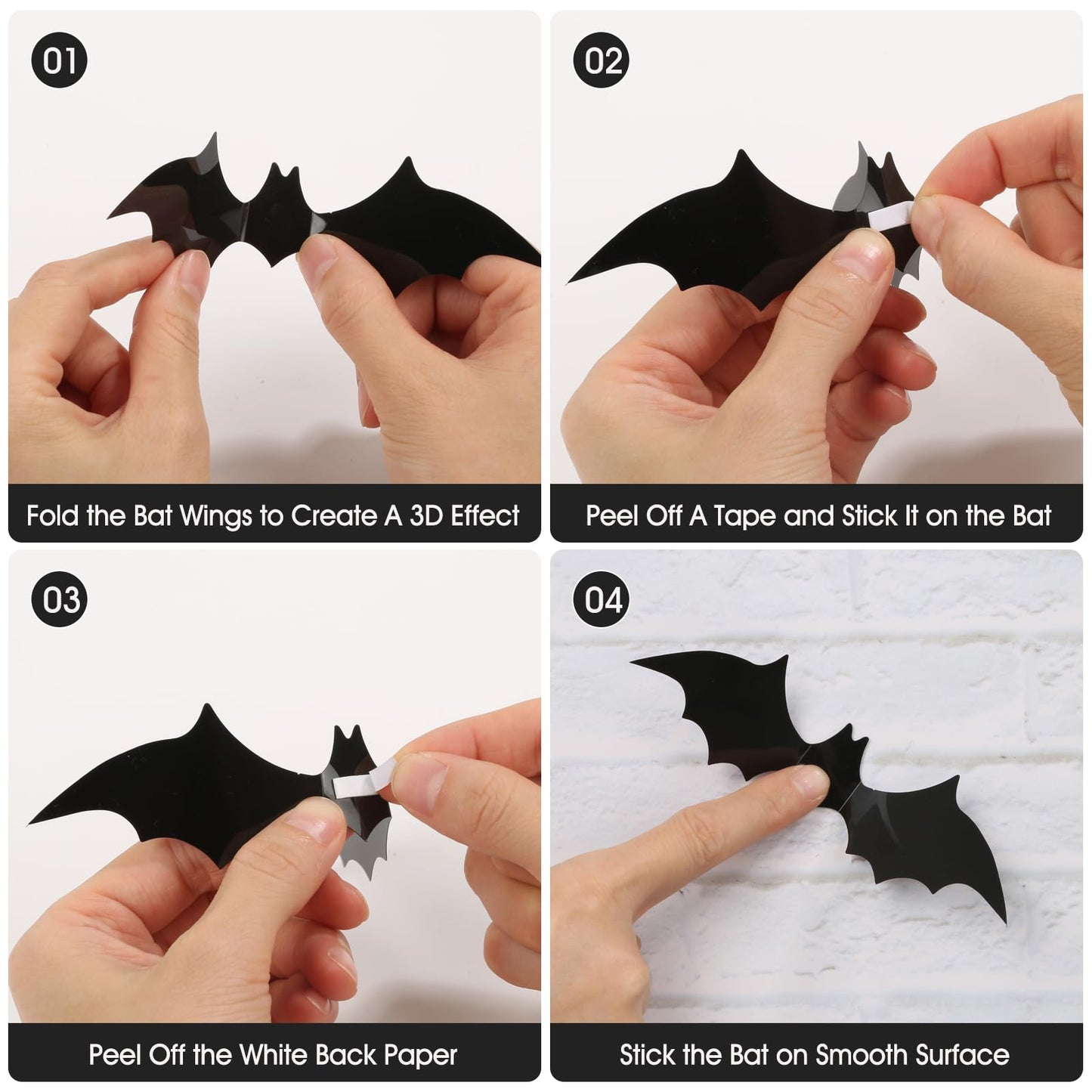 01

Fold the Bat Wings to Create A 3D Effect

02

Peel Off A Tape and Stick It on the Bat

03

Peel Off the White Back Paper

04

Stick the Bat on Smooth Surface