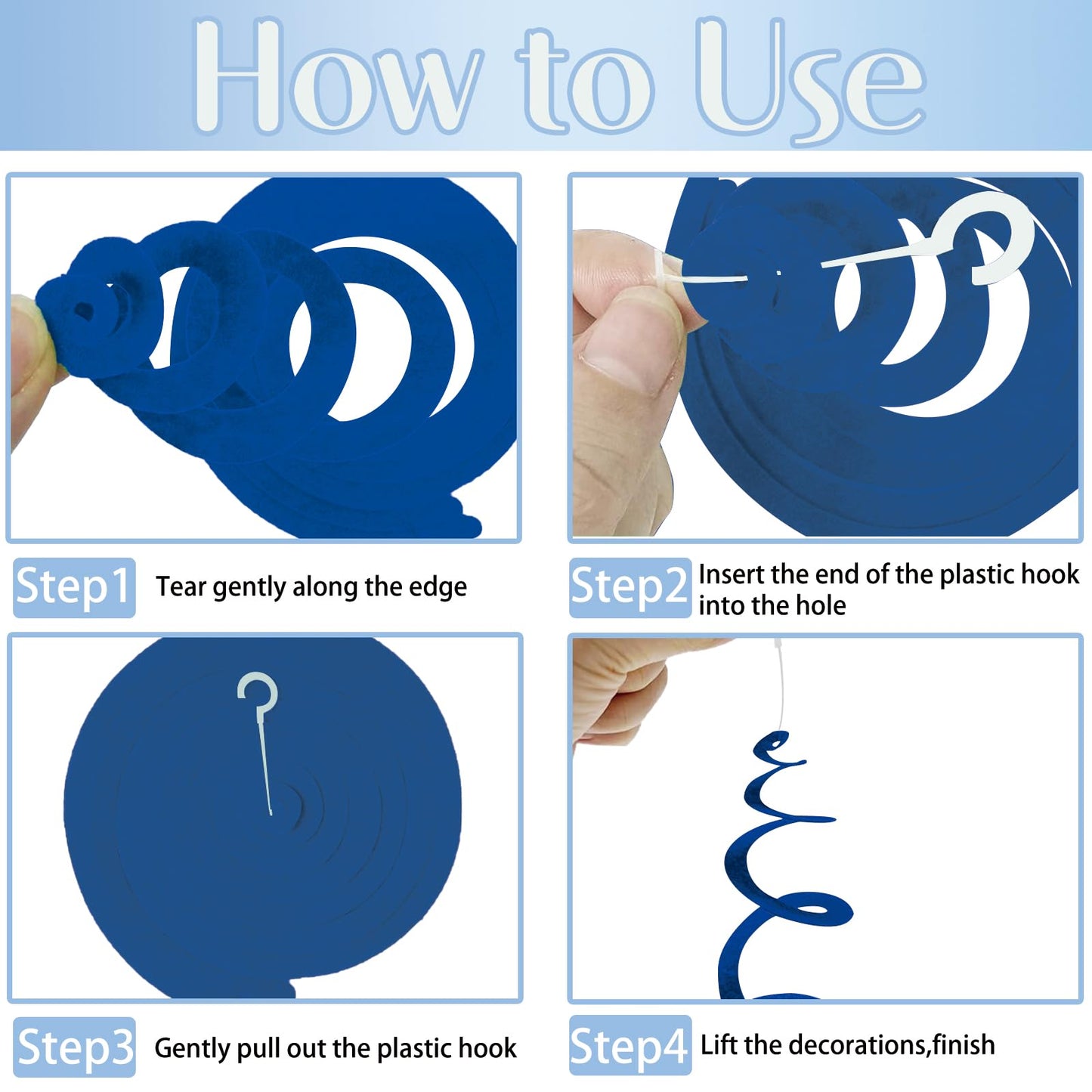 How to Use

Step1 Tear gently along the edge

Step2 Insert the end of the plastic hook into the hole

Step3 Gently pull out the plastic hook

Step4 Lift the decorations,finish