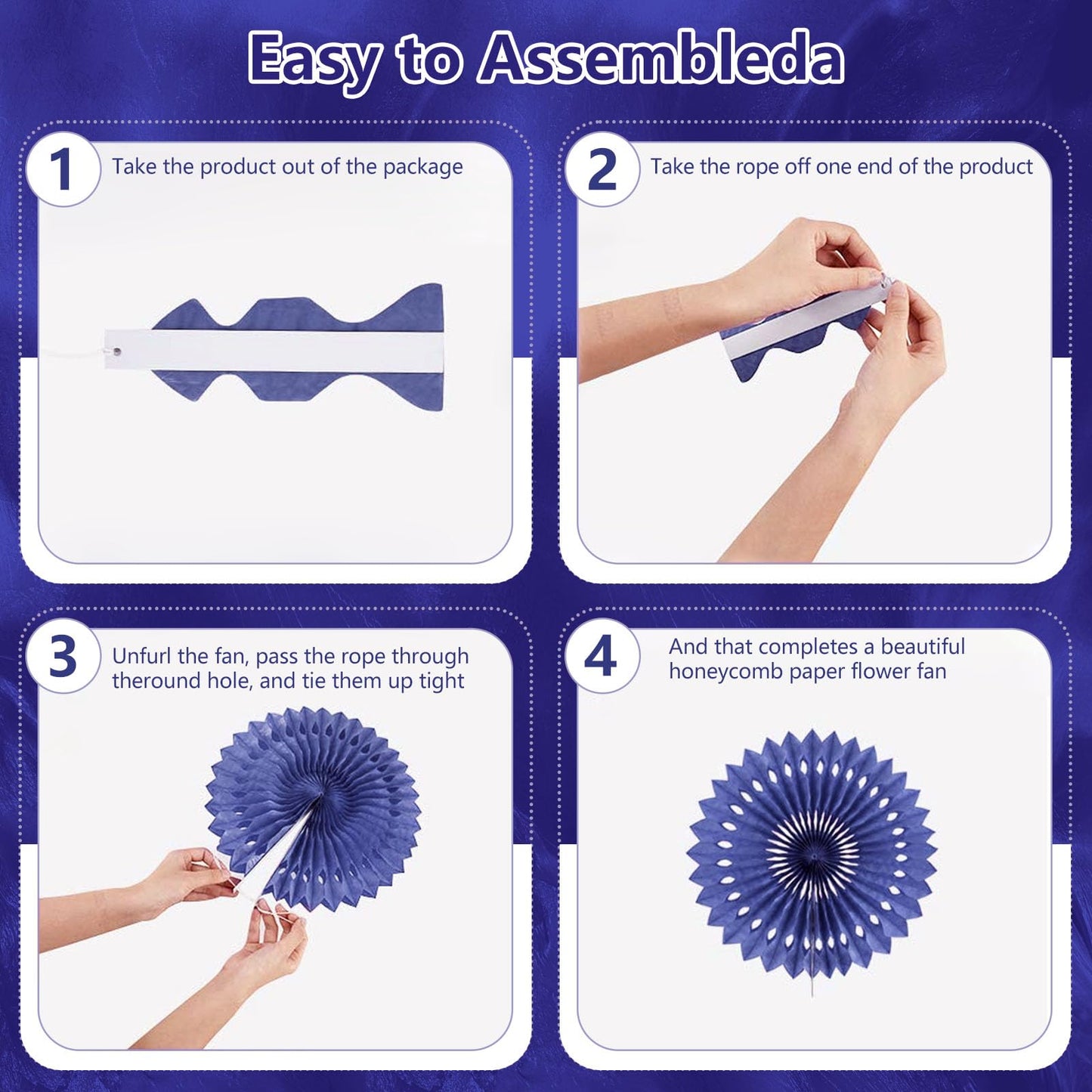 Easy to Assembleda

1 Take the product out of the package

2 Take the rope off one end of the product

3 Unfurl the fan, pass the rope through theround hole, and tie them up tight

4 And that completes a beautiful honeycomb paper flower fan