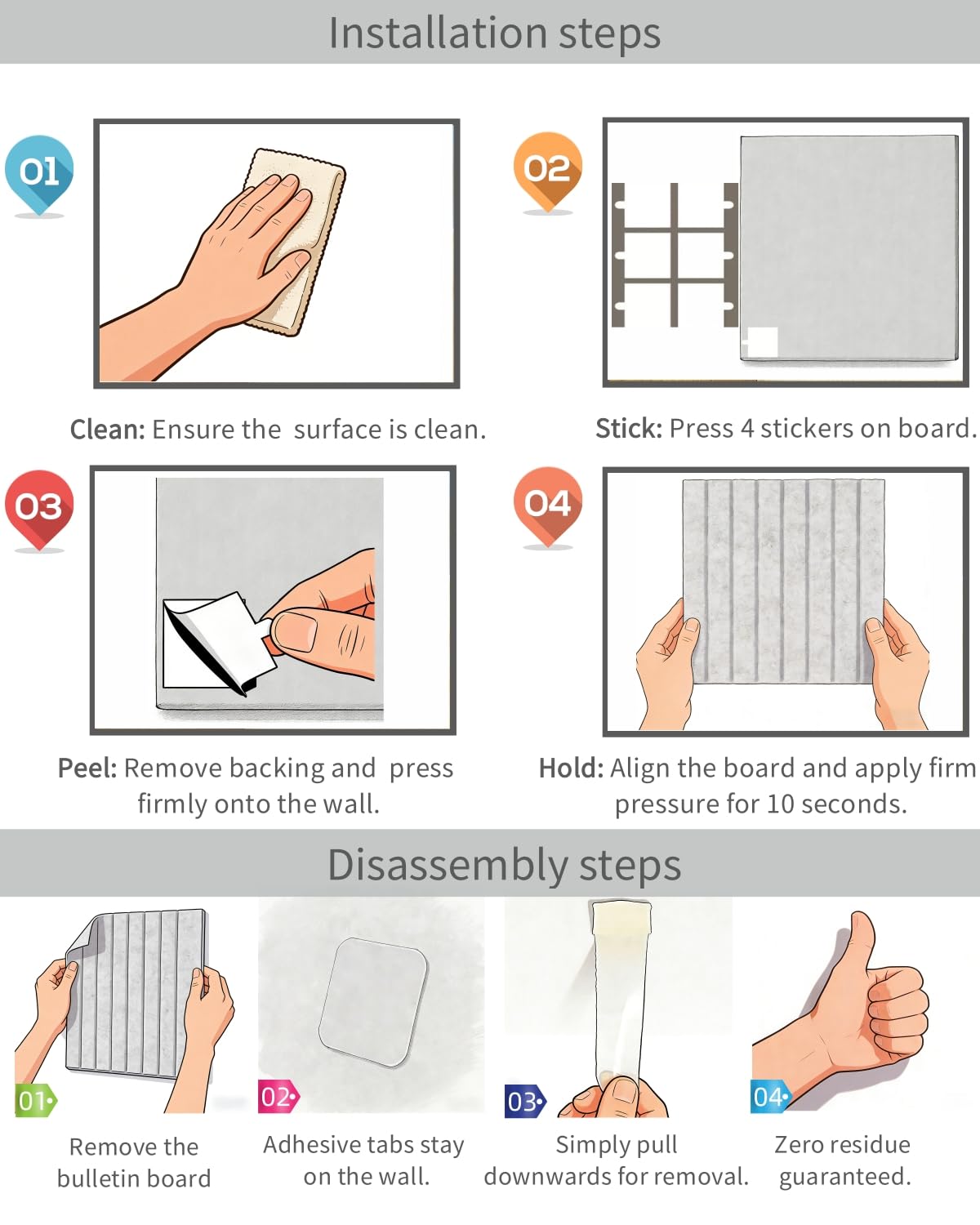 Installation steps

01

Clean: Ensure the surface is clean.

02

Stick: Press 4 stickers on board.

03

Peel: Remove backing and press firmly onto the wall.

04

Hold: Align the board and apply firm pressure for 10 seconds.

Disassembly steps

01

Remove the bulletin board

02

Adhesive tabs stay on the wall.

03

Simply pull downwards for removal.

04

Zero residue guaranteed.