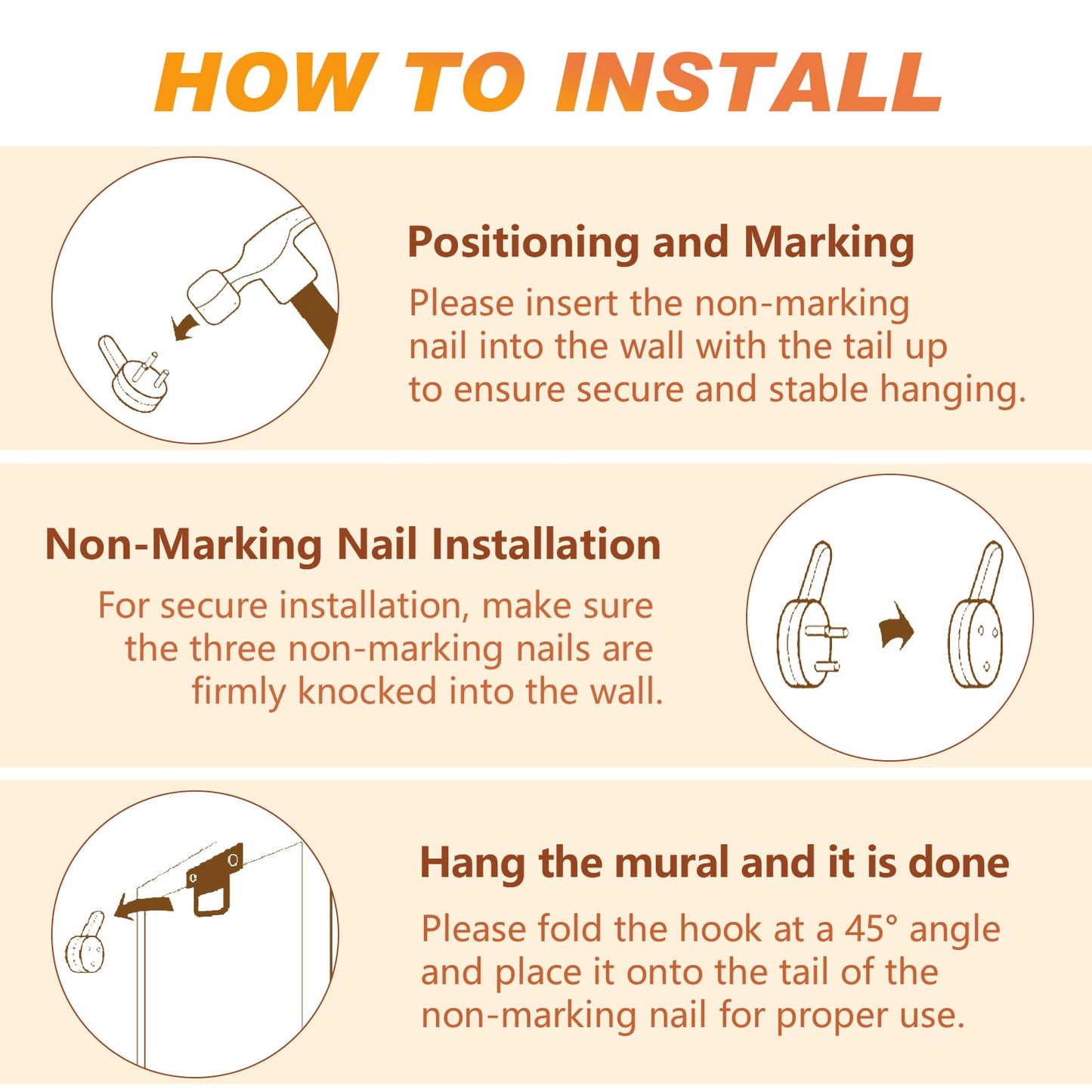 HOW TO INSTALL

Positioning and Marking

Please insert the non-marking nail into the wall with the tail up to ensure secure and stable hanging.

Non-Marking Nail Installation

For secure installation, make sure the three non-marking nails are firmly knocked into the wall.

Hang the mural and it is done

Please fold the hook at a 45° angle and place it onto the tail of the non-marking nail for proper use.