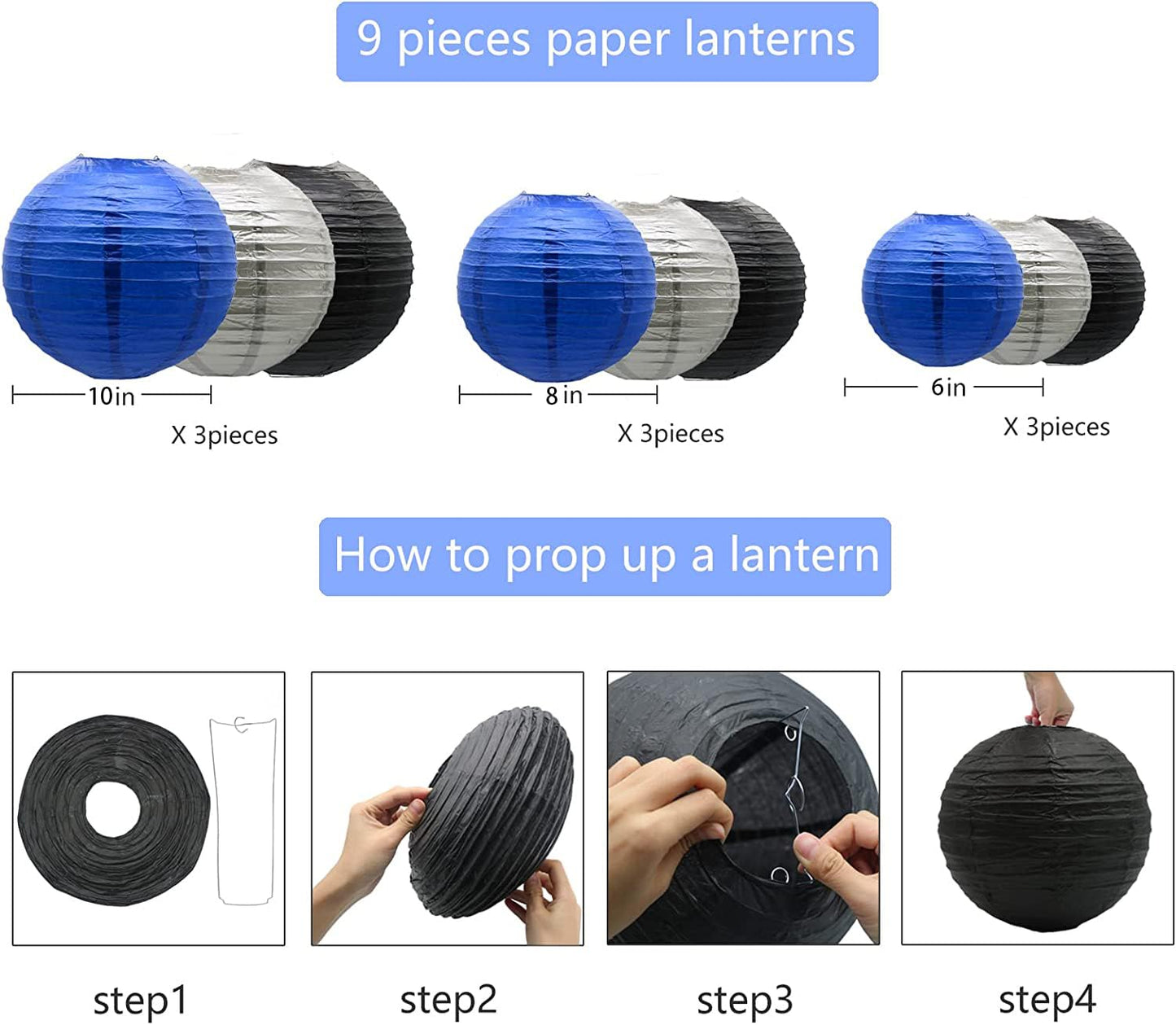 9 pieces paper lanterns

10in

X 3pieces

8 in

X 3pieces

6in

X 3pieces

How to prop up a lantern

step1

step2

step3

step4