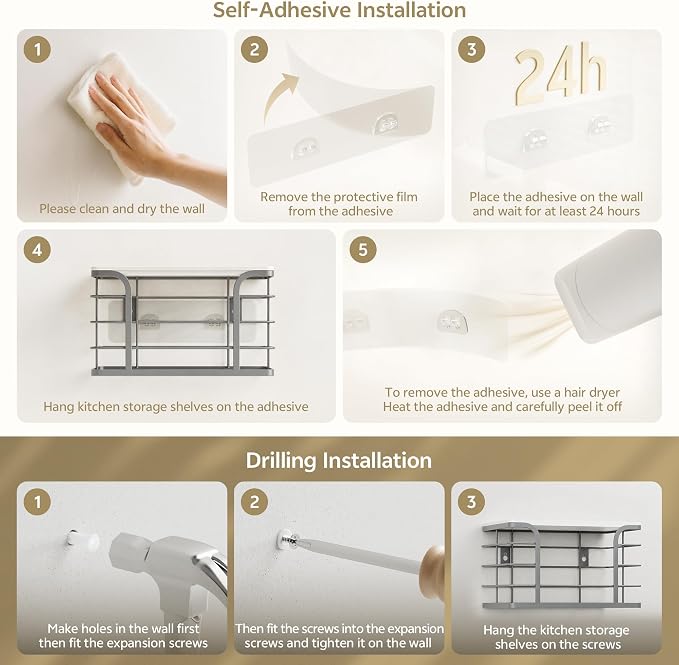 Self-Adhesive Installation

1
Please clean and dry the wall

2
Remove the protective film from the adhesive

3
24h
Place the adhesive on the wall and wait for at least 24 hours

4
Hang kitchen storage shelves on the adhesive

5
To remove the adhesive, use a hair dryer Heat the adhesive and carefully peel it off

Drilling Installation

1
Make holes in the wall first then fit the expansion screws

2
Then fit the screws into the expansion screws and tighten it on the wall

3
Hang the kitchen storage shelves on the screws