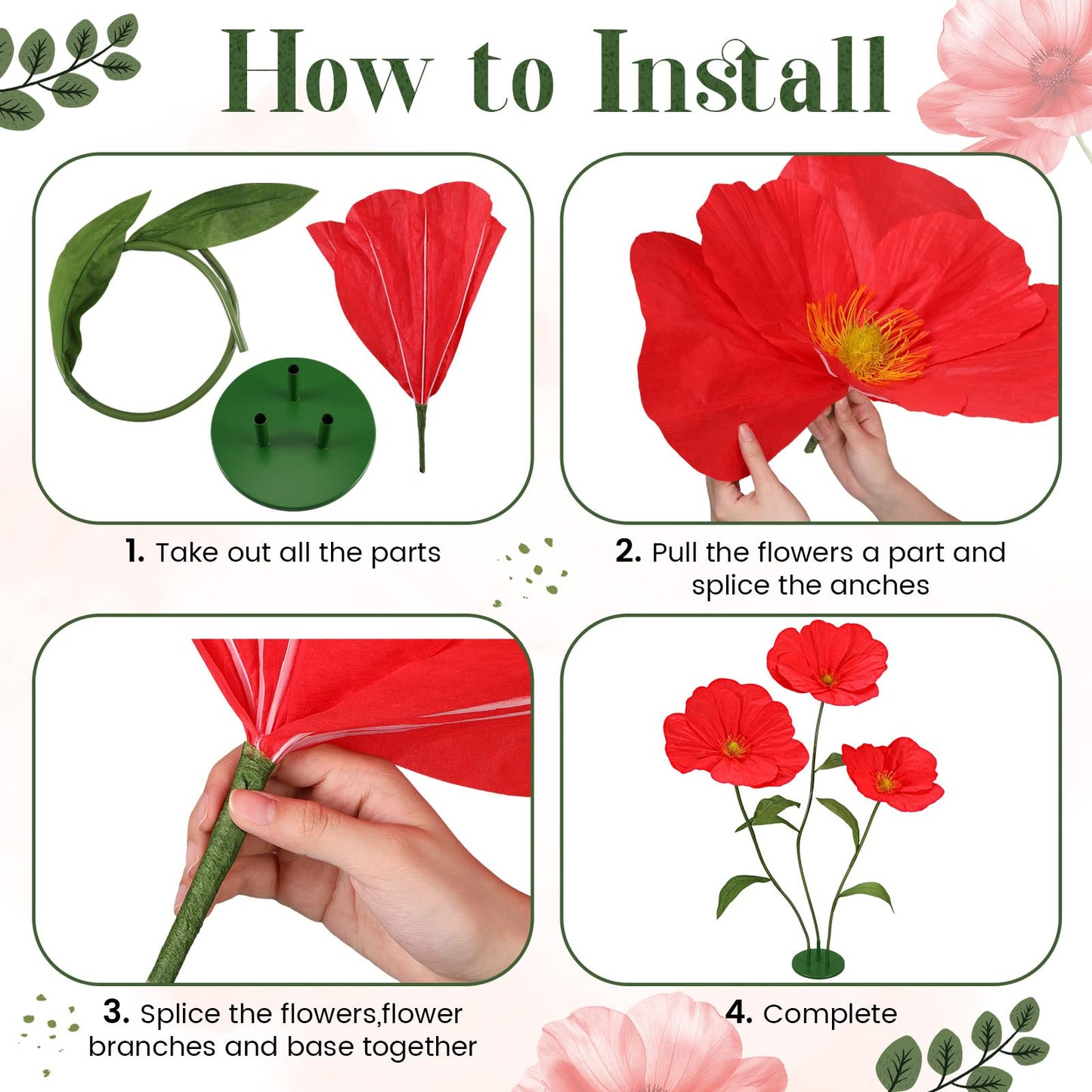 How to Install

1. Take out all the parts

2. Pull the flowers a part and splice the anches

3. Splice the flowers,flower branches and base together

4. Complete