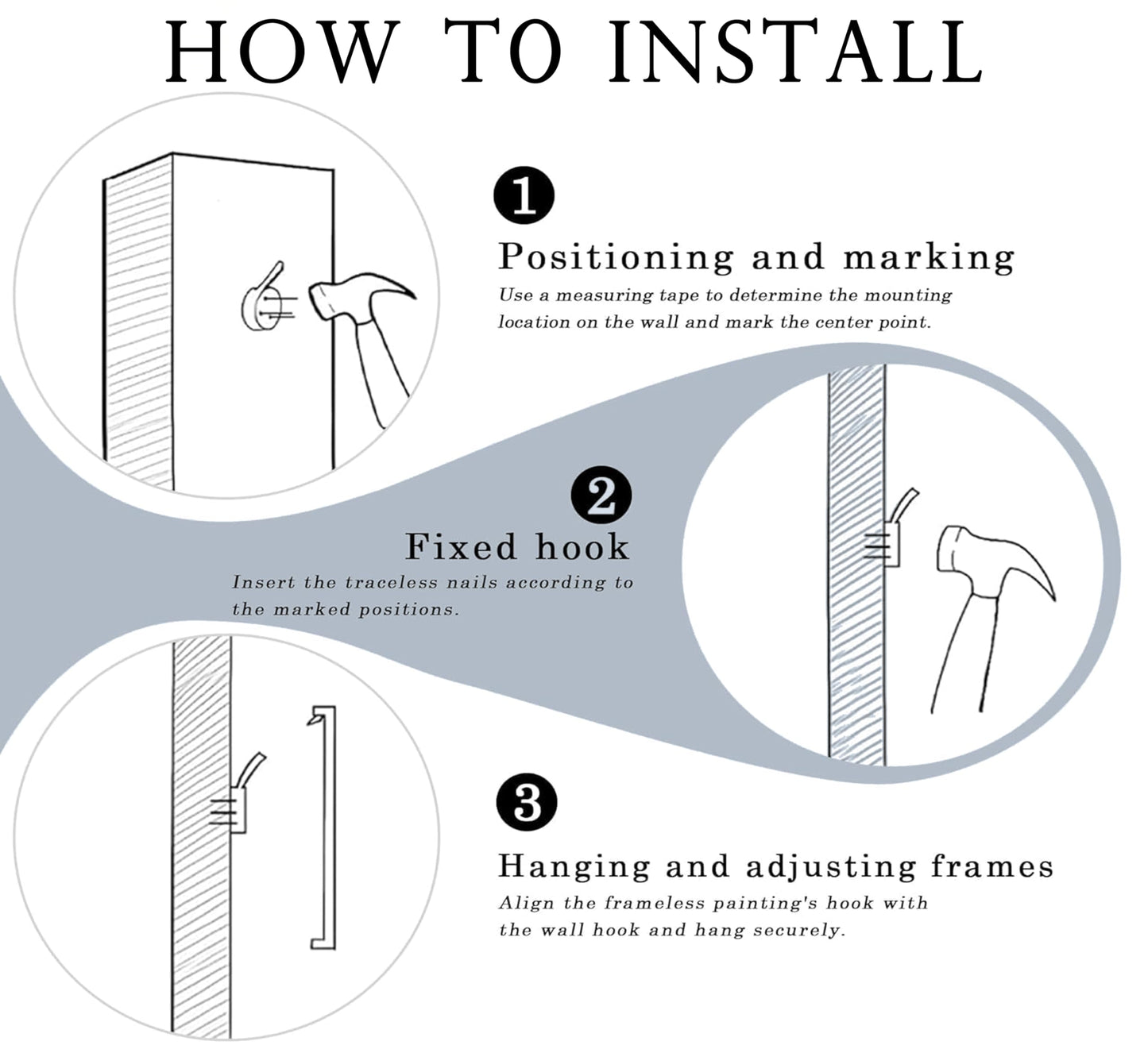 HOW TO INSTALL

1

Positioning and marking

Use a measuring tape to determine the mounting location on the wall and mark the center point.

2

Fixed hook

Insert the traceless nails according to the marked positions.

3

Hanging and adjusting frames

Align the frameless painting's hook with the wall hook and hang securely.