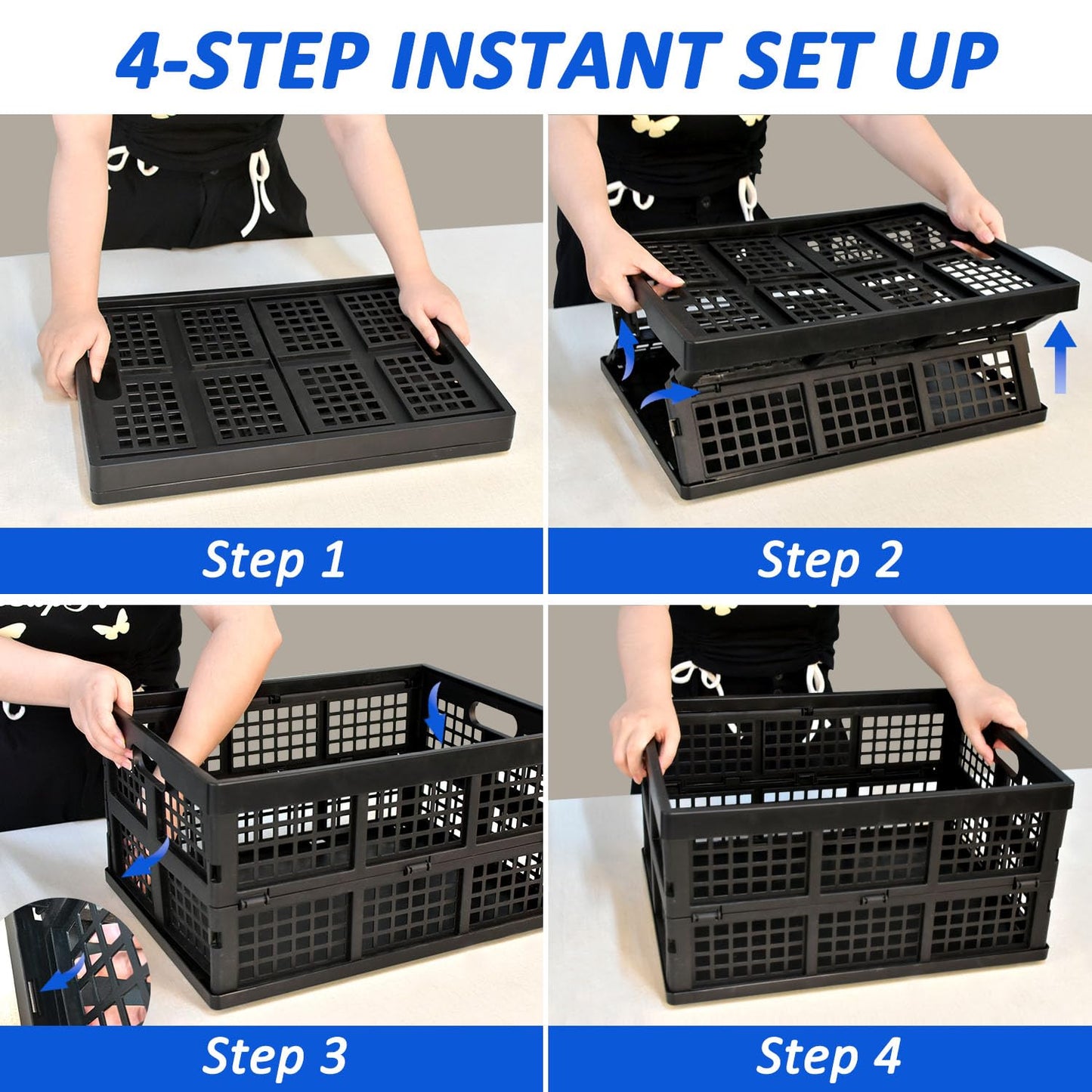 4-STEP INSTANT SET UP

Step 1

Step 2

Step 3

Step 4