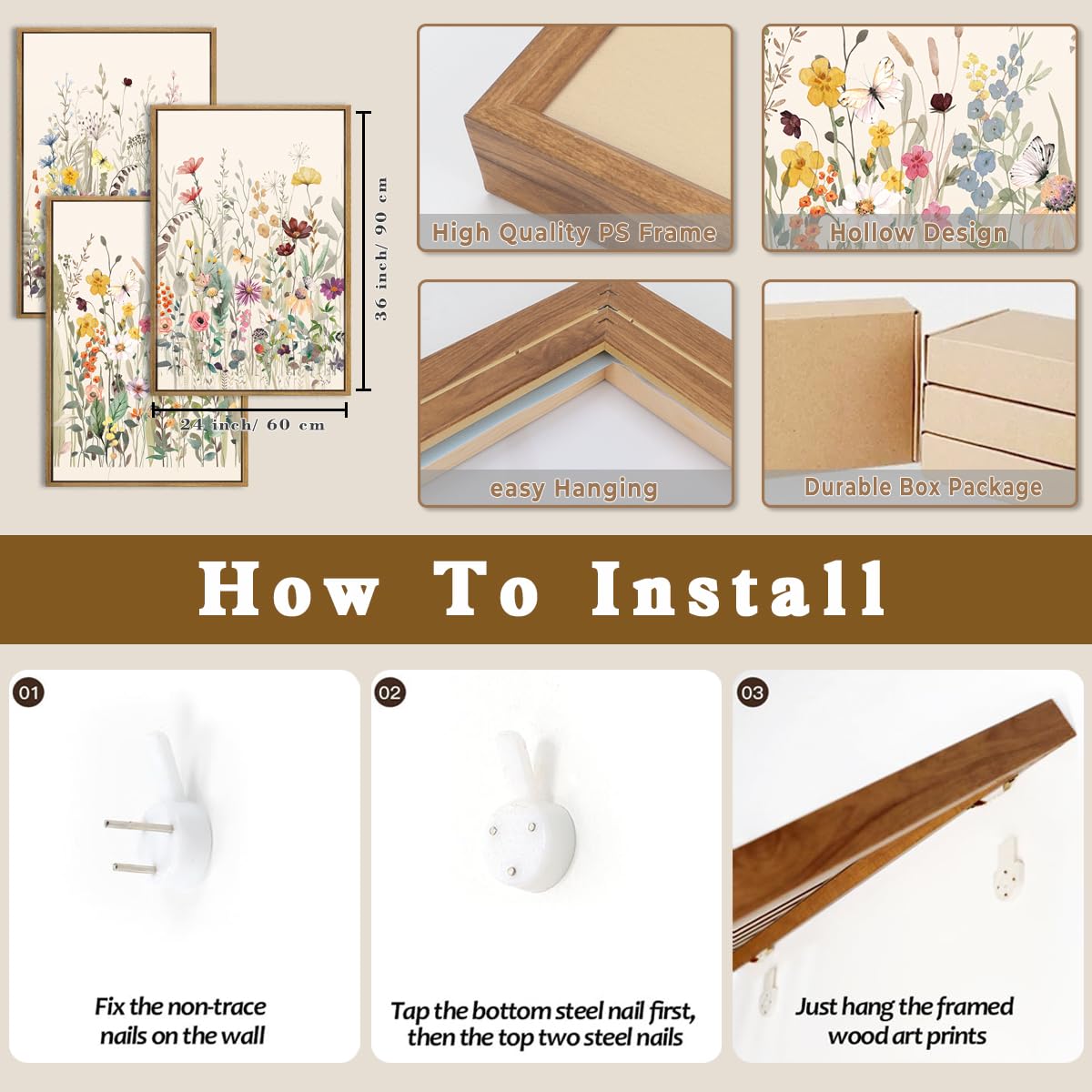 36 inch/ 90 cm

24 inch/ 60 cm

High Quality PS Frame

Hollow Design

easy Hanging

Durable Box Package

How To Install

01

Fix the non-trace nails on the wall

02

Tap the bottom steel nail first, then the top two steel nails

03

Just hang the framed wood art prints