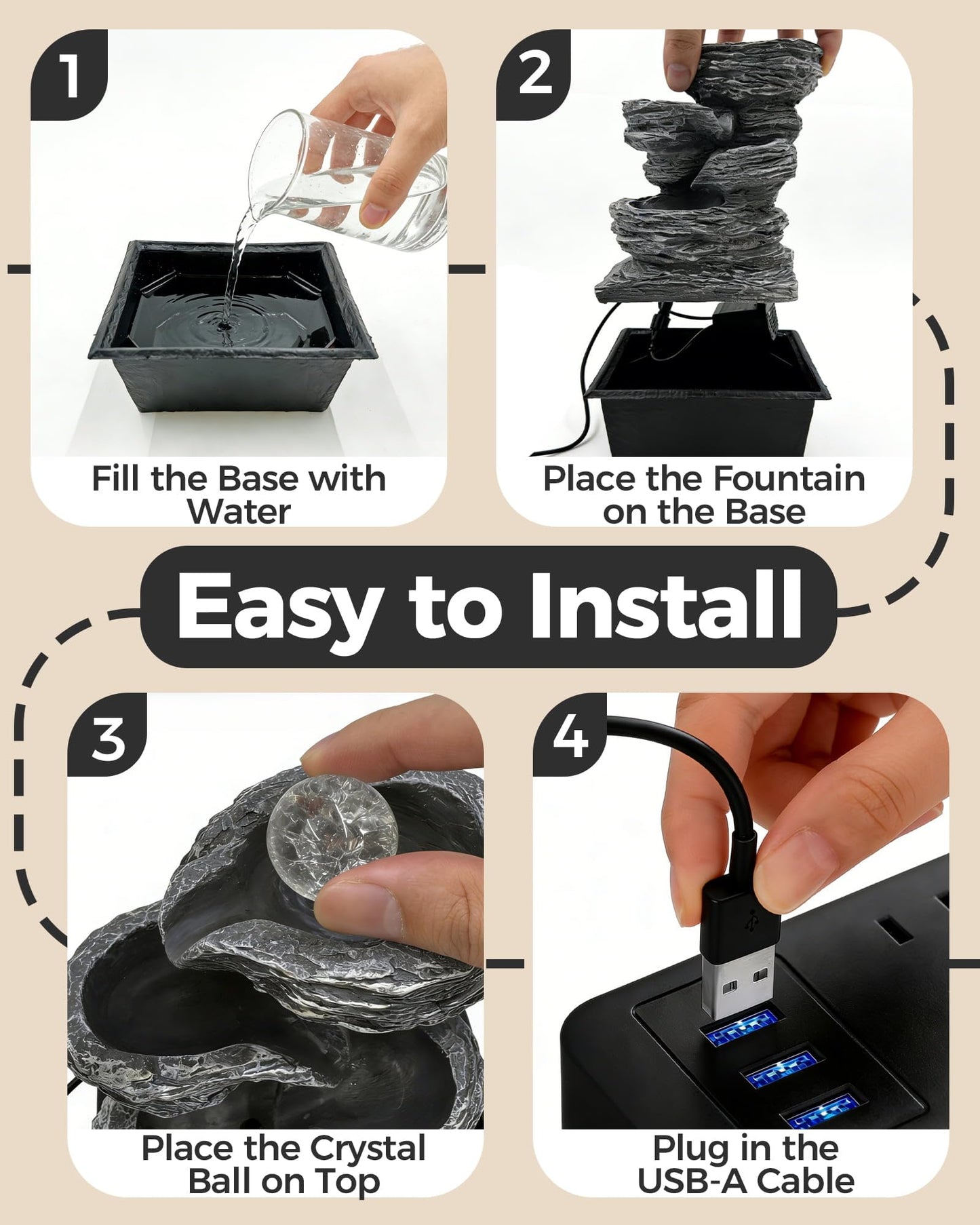 1

Fill the Base with Water

2

Place the Fountain on the Base

Easy to Install

3

Place the Crystal Ball on Top

4

Plug in the USB-A Cable