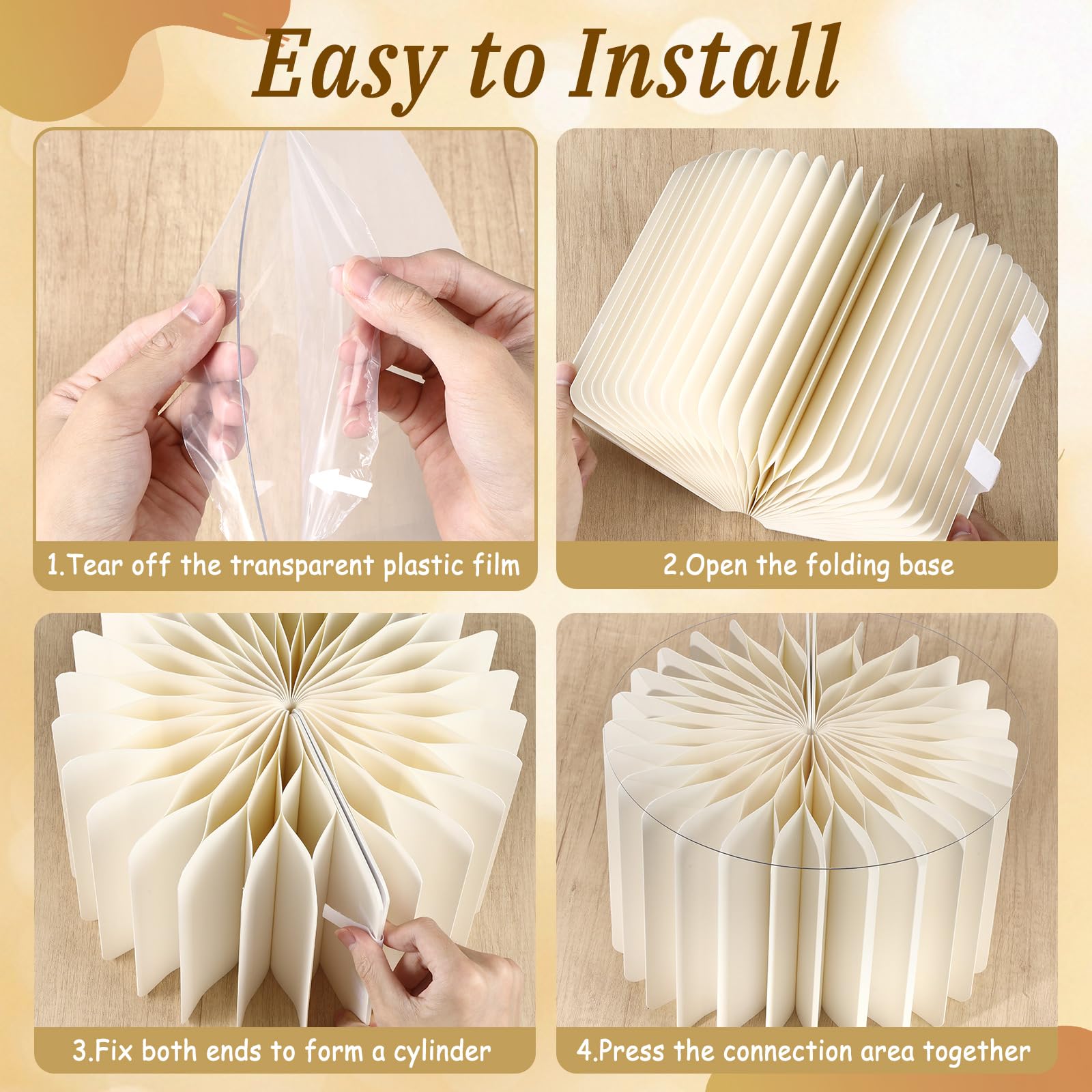 Easy to Install

1.Tear off the transparent plastic film

2.Open the folding base

3.Fix both ends to form a cylinder

4.Press the connection area together