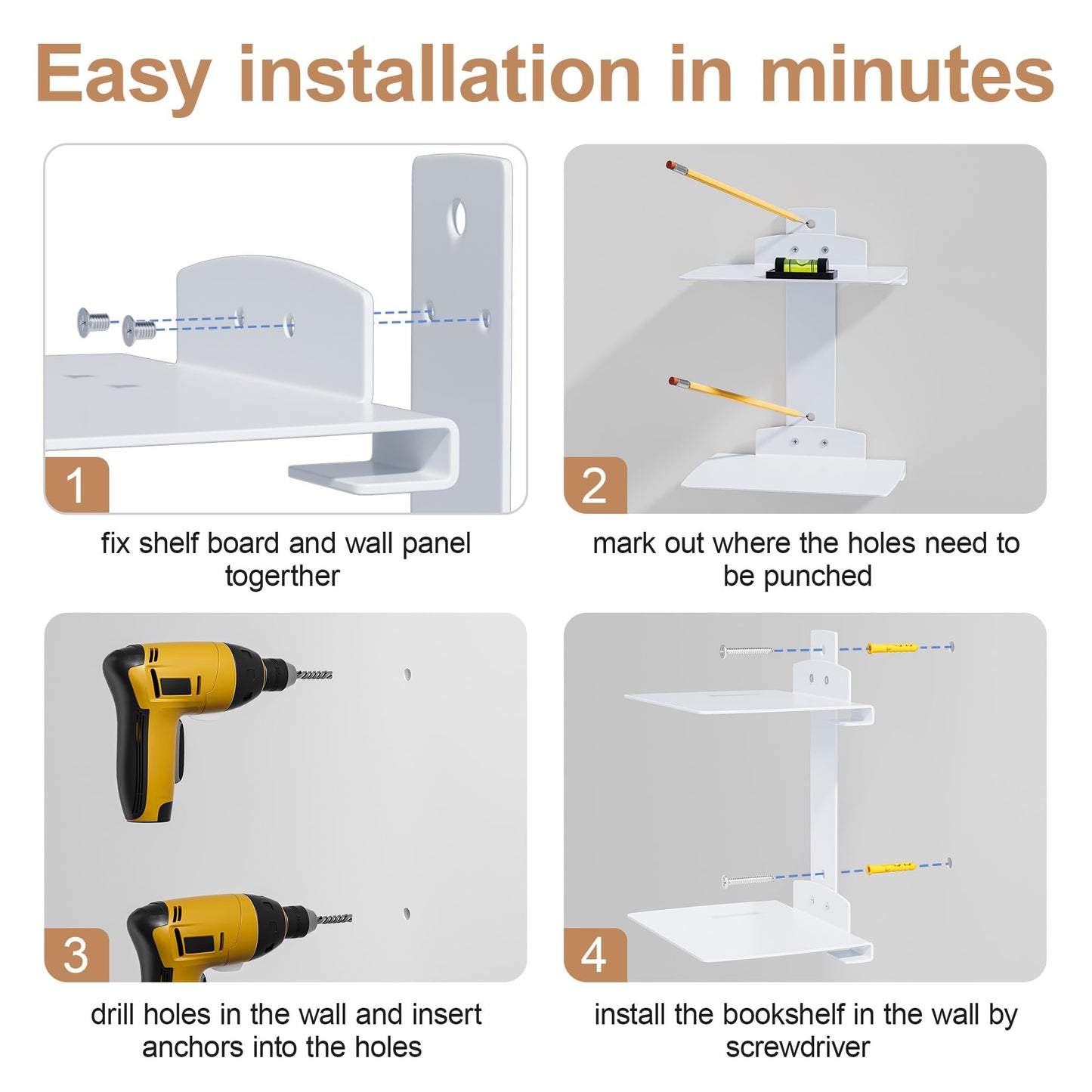 Easy installation in minutes

1

fix shelf board and wall panel togerther

2

mark out where the holes need to be punched

3

drill holes in the wall and insert anchors into the holes

4

install the bookshelf in the wall by screwdriver