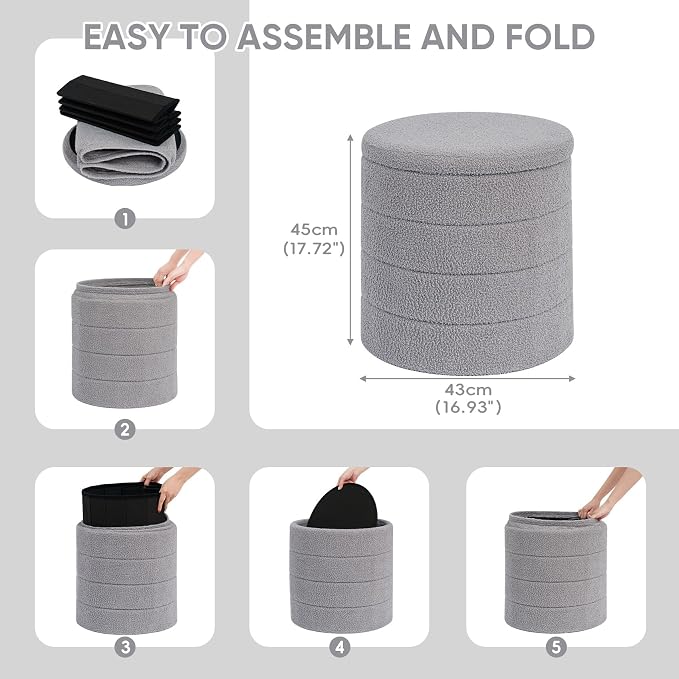 EASY TO ASSEMBLE AND FOLD

1

45cm
(17.72")

43cm
(16.93")

2

3

4

5