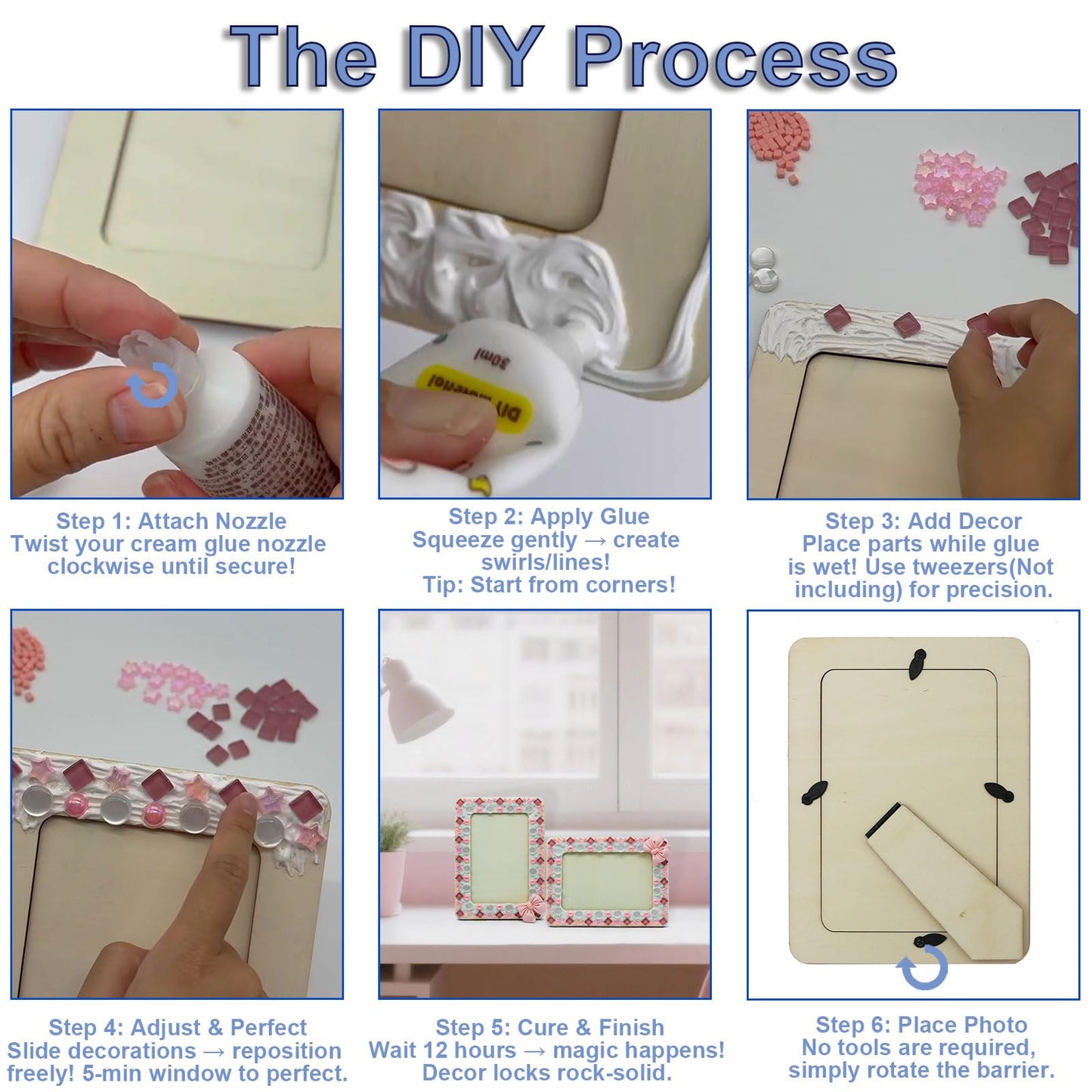 The DIY Process

30ml
DIY Material

Step 1: Attach Nozzle
Twist your cream glue nozzle clockwise until secure!

Step 2: Apply Glue
Squeeze gently → create swirls/lines!
Tip: Start from corners!

Step 3: Add Decor
Place parts while glue is wet! Use tweezers(Not including) for precision.

Step 4: Adjust & Perfect
Slide decorations → reposition freely! 5-min window to perfect.

Step 5: Cure & Finish
Wait 12 hours → magic happens!
Decor locks rock-solid.

Step 6: Place Photo
No tools are required, simply rotate the barrier.