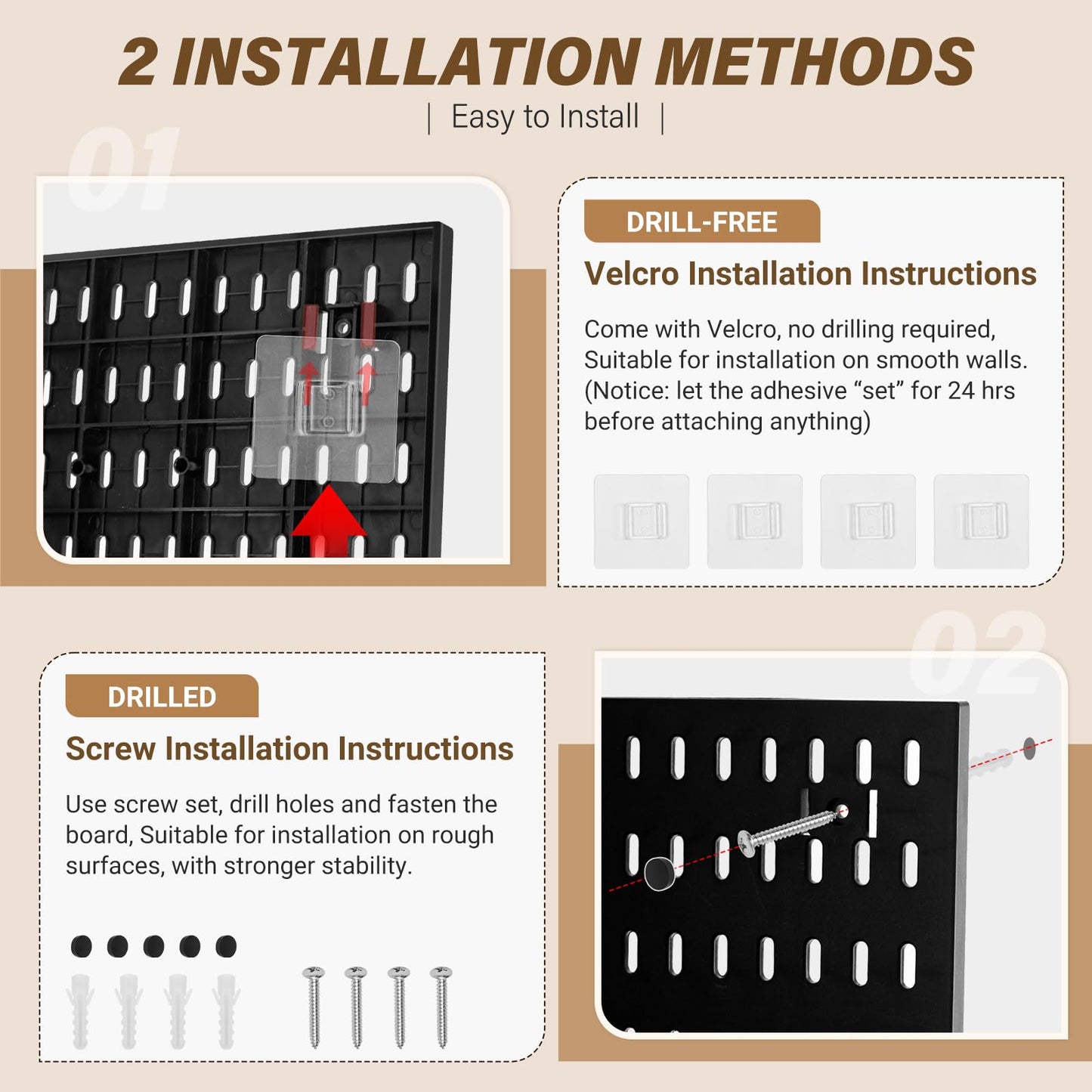 2 INSTALLATION METHODS

| Easy to Install |

01

DRILL-FREE

Velcro Installation Instructions

Come with Velcro, no drilling required, Suitable for installation on smooth walls. (Notice: let the adhesive “set” for 24 hrs before attaching anything)

02

DRILLED

Screw Installation Instructions

Use screw set, drill holes and fasten the board, Suitable for installation on rough surfaces, with stronger stability.