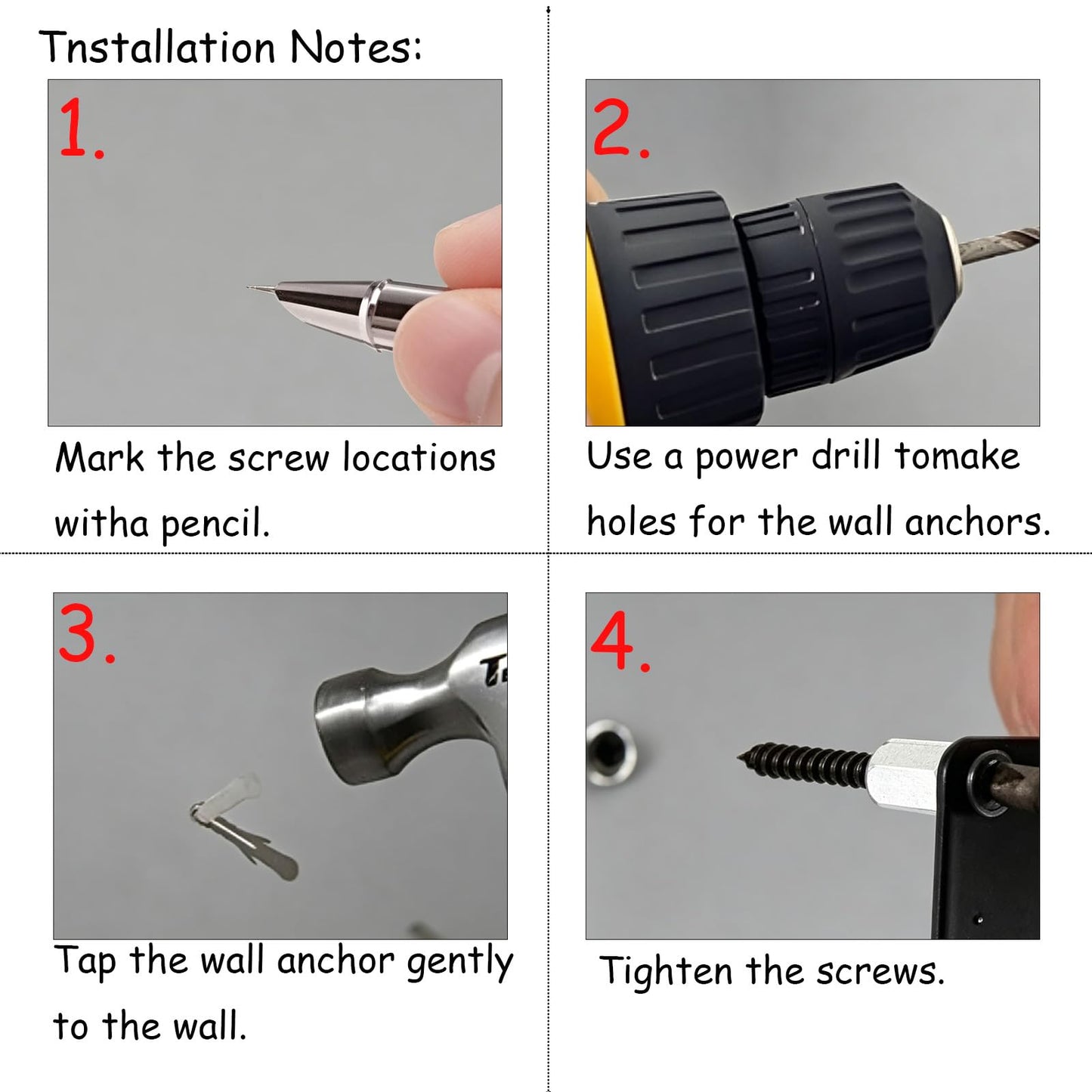 Tnstallation Notes:

1.

Mark the screw locations witha pencil.

2.

Use a power drill tomake holes for the wall anchors.

3.

Tap the wall anchor gently to the wall.

4.

Tighten the screws.